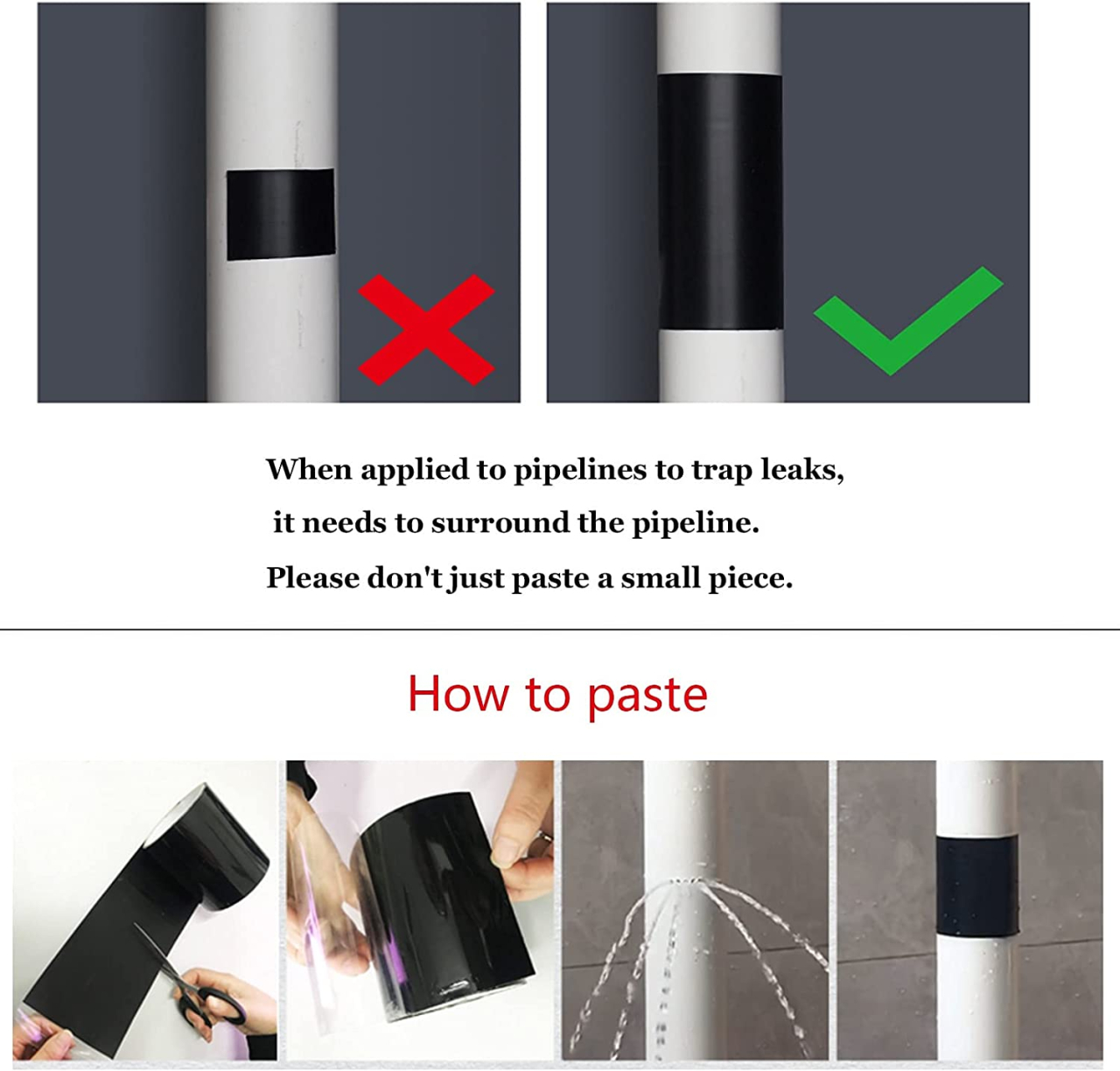 When applied to pipelines to trap leaks, it needs to surround the pipeline. Please don't just paste a small piece.

How to paste