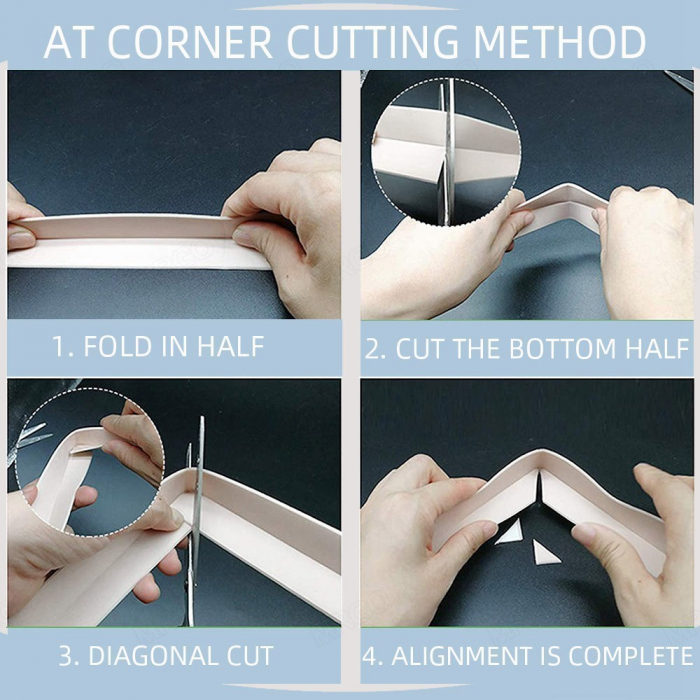 AT CORNER CUTTING METHOD

1. FOLD IN HALF

2. CUT THE BOTTOM HALF

3. DIAGONAL CUT

4. ALIGNMENT IS COMPLETE