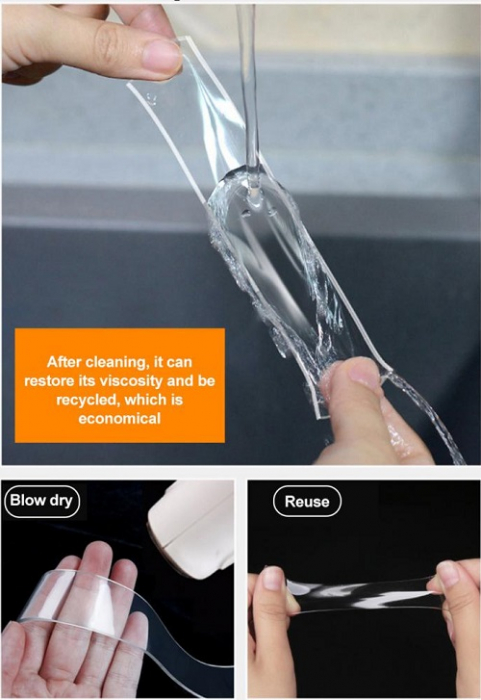 After cleaning, it can restore its viscosity and be recycled, which is economical

Blow dry

Reuse