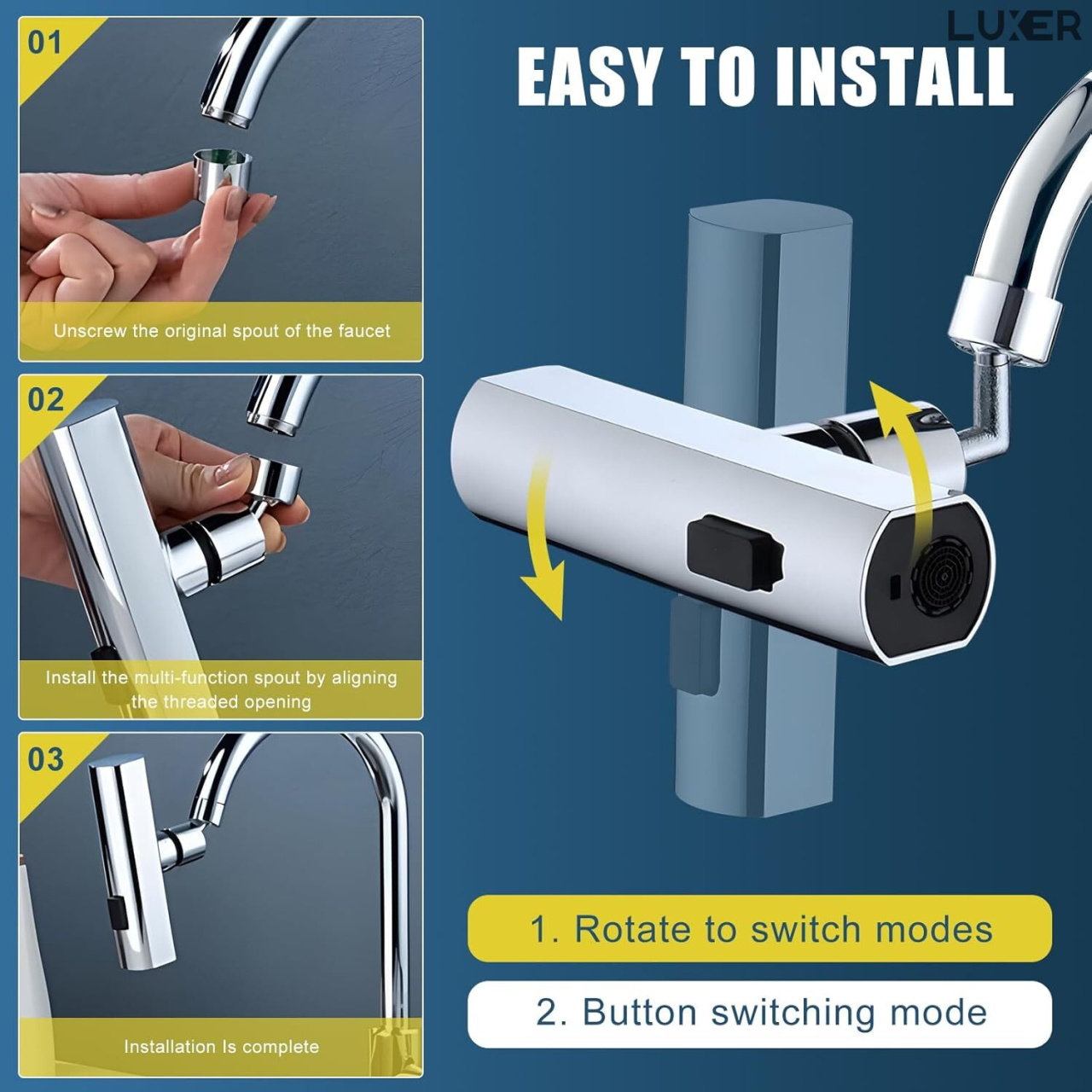 LUXER

EASY TO INSTALL

01

Unscrew the original spout of the faucet

02

Install the multi-function spout by aligning the threaded opening

03

Installation Is complete

1. Rotate to switch modes

2. Button switching mode