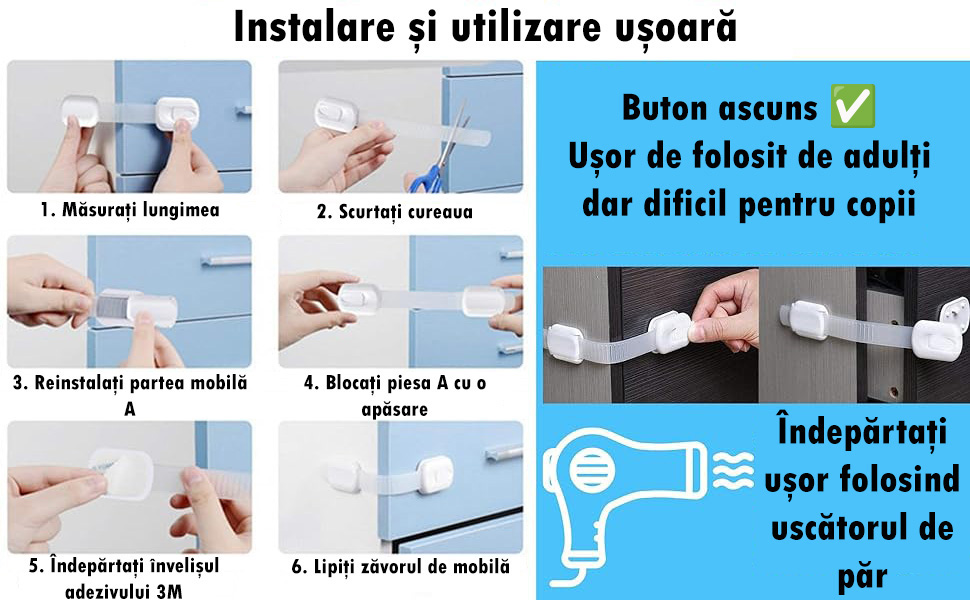 Instalare și utilizare ușoară

1. Măsurați lungimea

2. Scurtați cureaua

3. Reinstalați partea mobilă A

4. Blocați piesa A cu o apăsare

5. Îndepărtați învelișul adezivului 3M

6. Lipiți zăvorul de mobilă

Buton ascuns ✅
Ușor de folosit de adulți dar dificil pentru copii

Îndepărtați ușor folosind uscătorul de păr