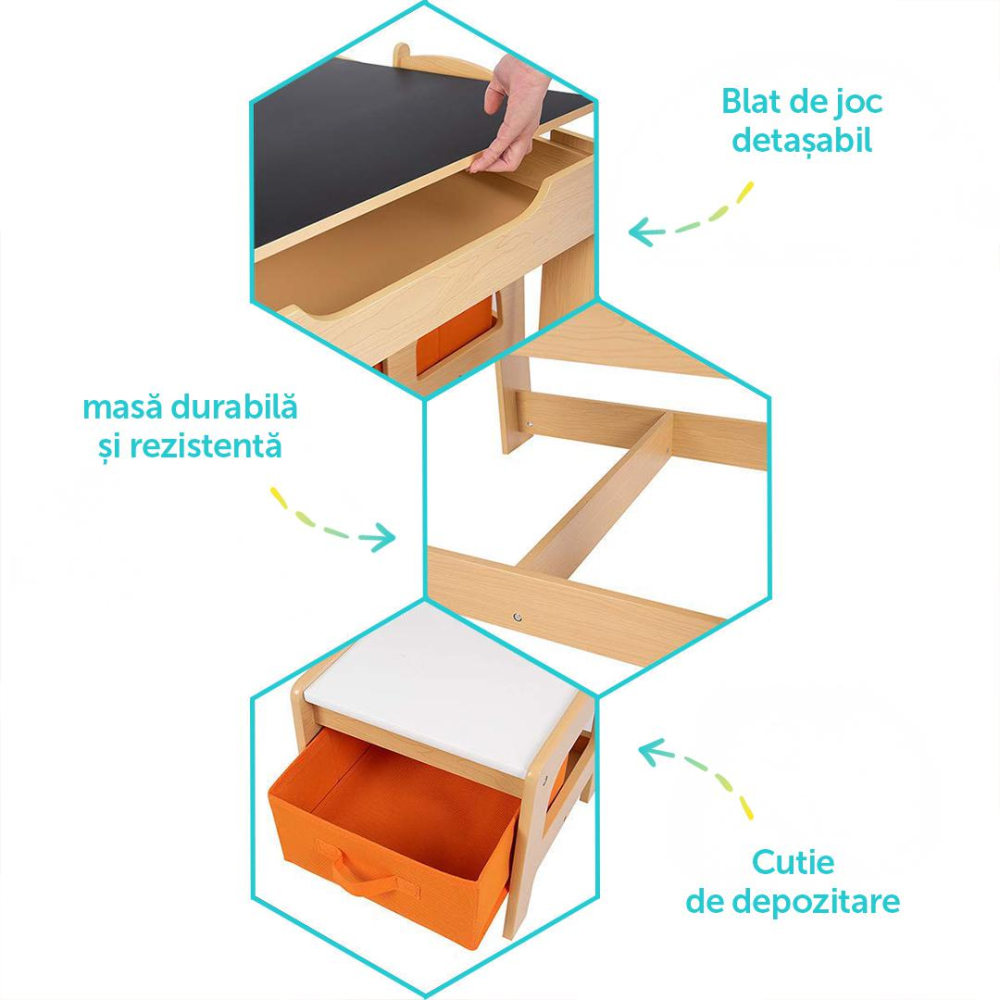 Blat de joc detașabil

masă durabilă și rezistentă

Cutie de depozitare