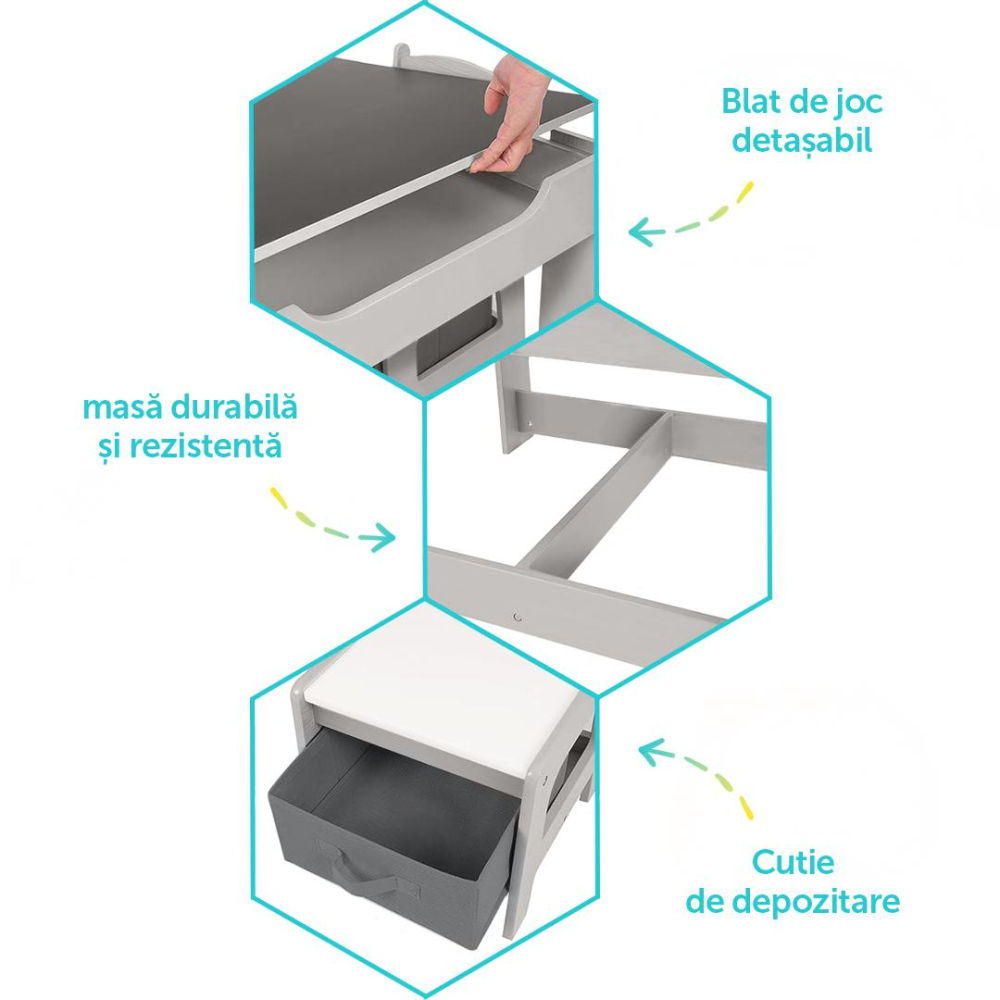 Blat de joc detașabil

masă durabilă și rezistentă

Cutie de depozitare