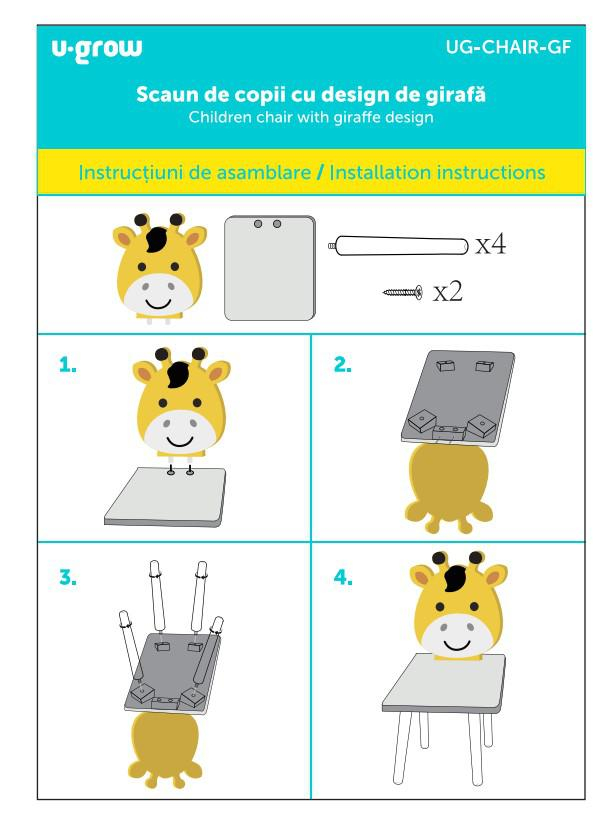 u·grow

UG-CHAIR-GF

Scaun de copii cu design de girafă
Children chair with giraffe design

Instrucțiuni de asamblare / Installation instructions

x4

x2

1.

2.

3.

4.