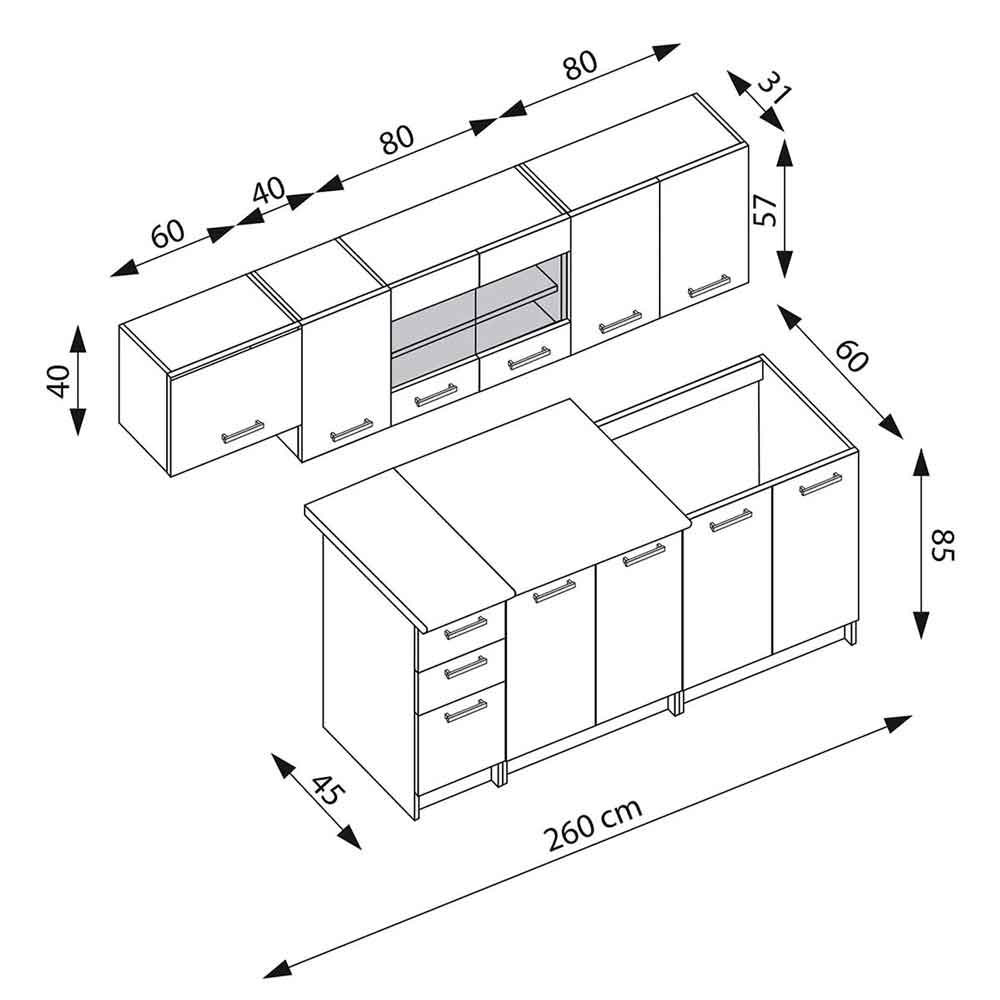 60
40
80
80
31
57
40
60
85
45
260 cm