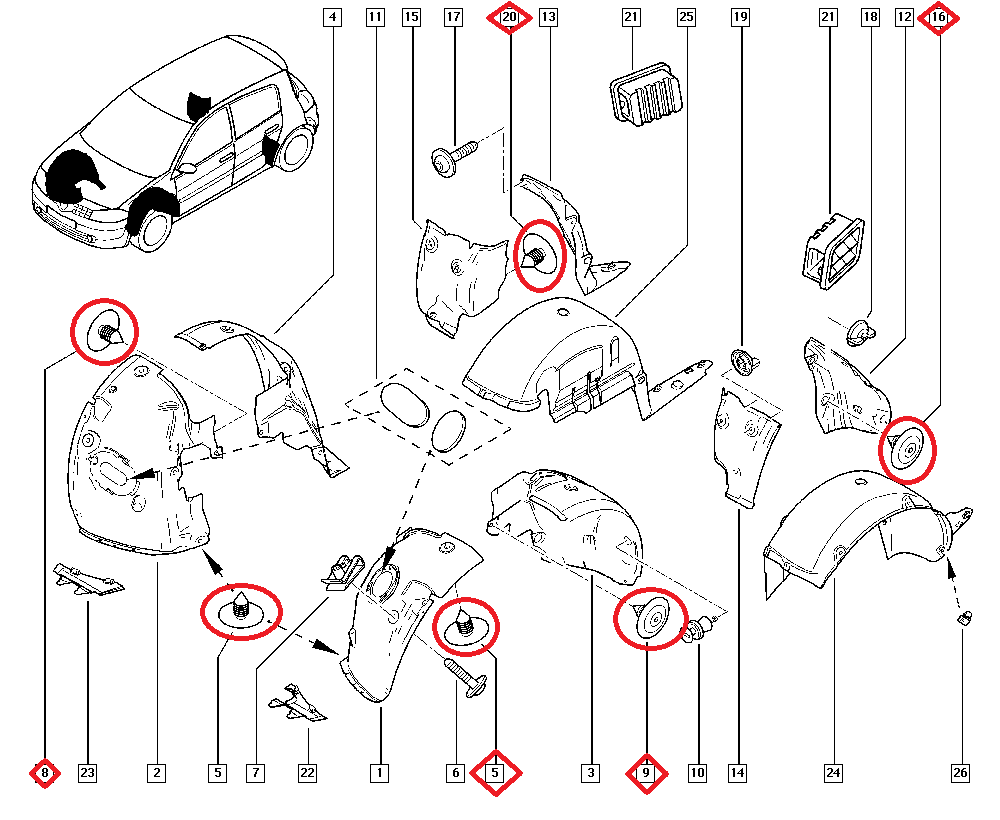 4
11
15
17
20
13
21
25
19
21
18
12
16
8
23
2
5
7
22
1
6
5
3
9
10
14
24
26