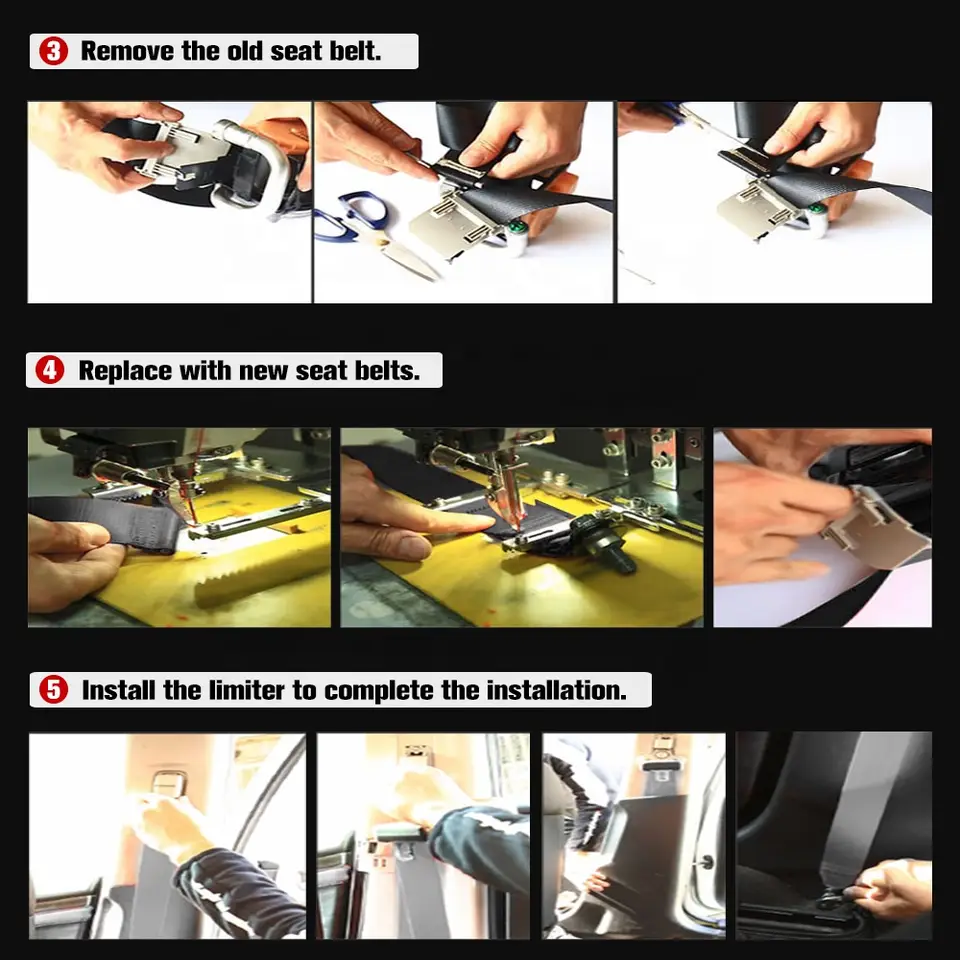 3 Remove the old seat belt.

4 Replace with new seat belts.

5 Install the limiter to complete the installation.