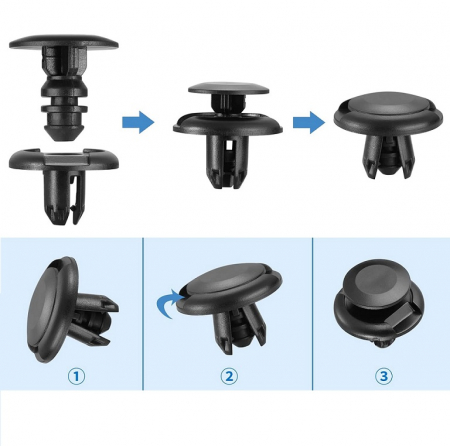 ①

②

③