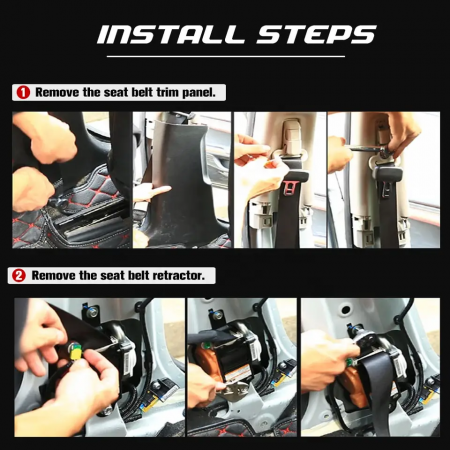 INSTALL STEPS

1 Remove the seat belt trim panel.

2 Remove the seat belt retractor.