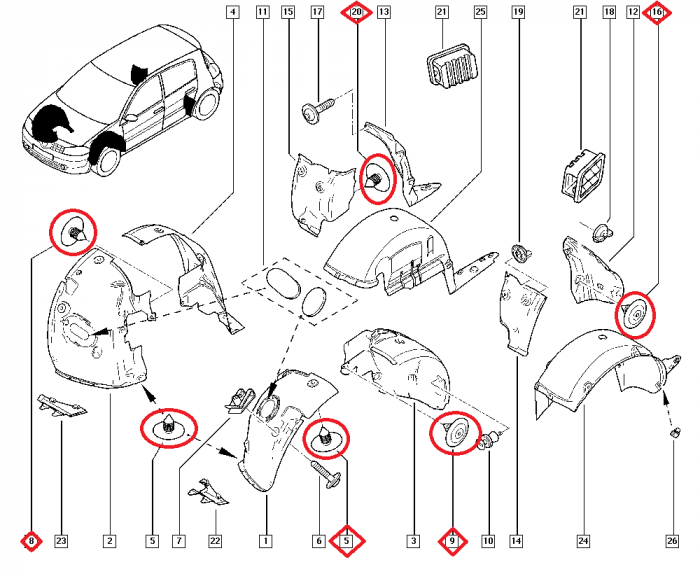 4
11
15
17
20
13
21
25
19
21
18
12
16

8
23
2
5
7
22
1
6
5
3
9
10
14
24
26