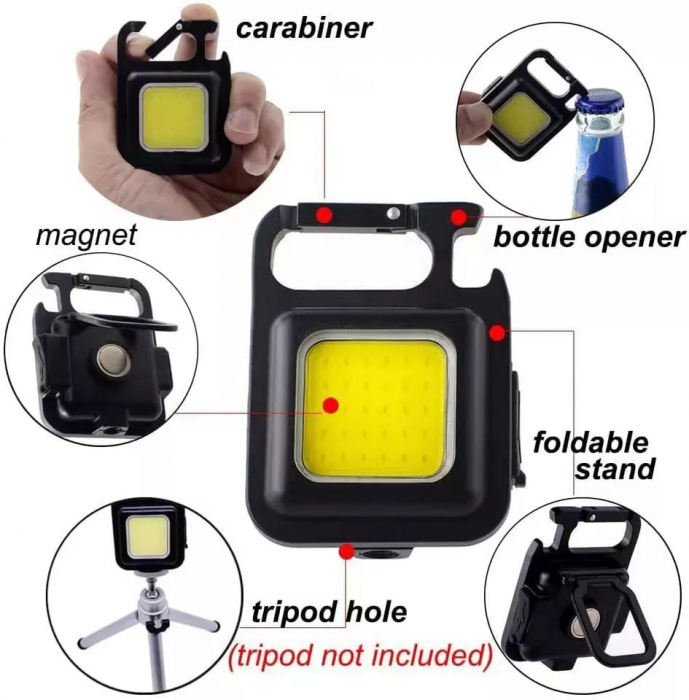 carabiner

magnet

bottle opener

foldable stand

tripod hole
(tripod not included)