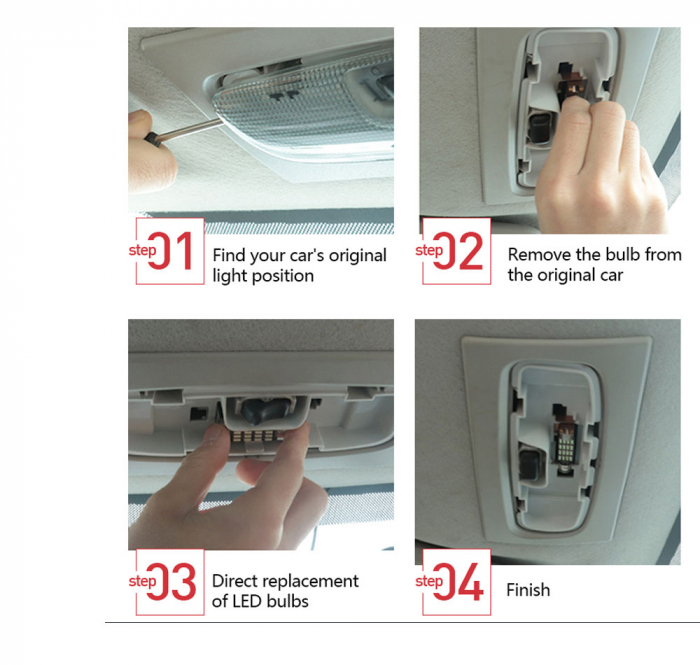 step 01 Find your car's original light position

step 02 Remove the bulb from the original car

step 03 Direct replacement of LED bulbs

step 04 Finish