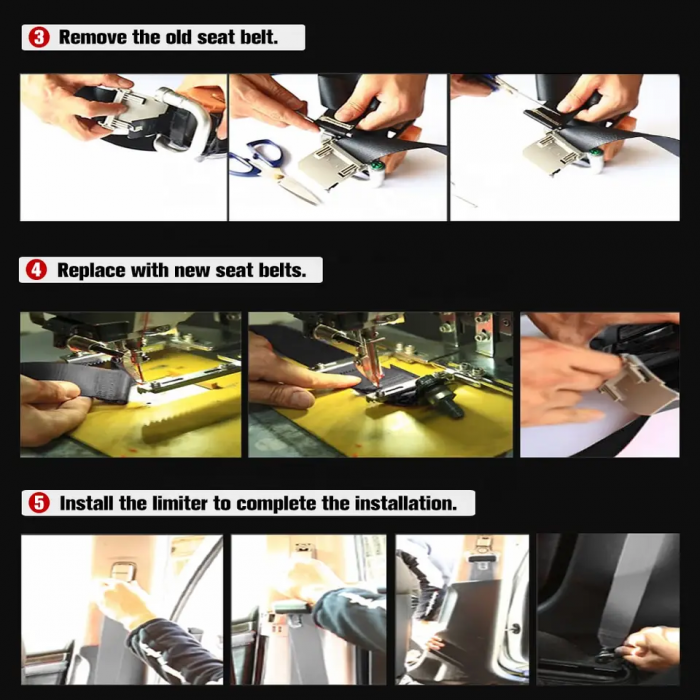 3 Remove the old seat belt.

4 Replace with new seat belts.

5 Install the limiter to complete the installation.