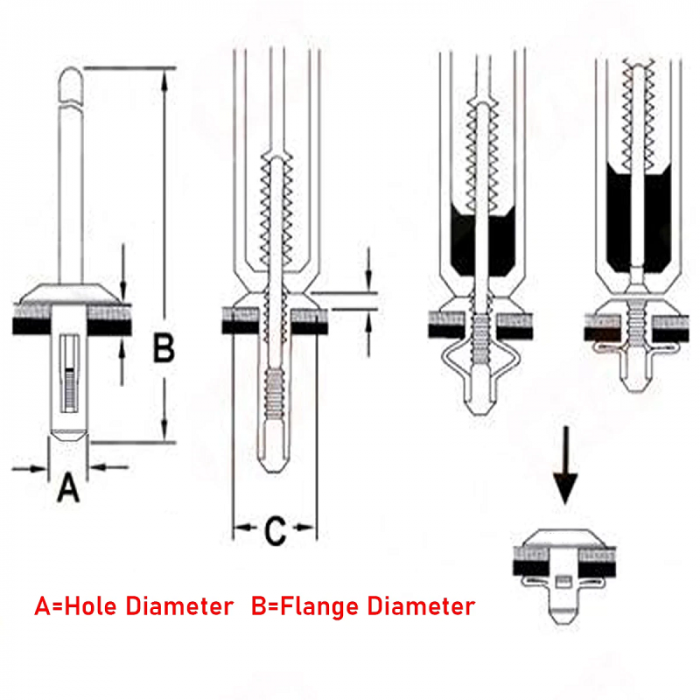 B

A

C

A=Hole Diameter B=Flange Diameter