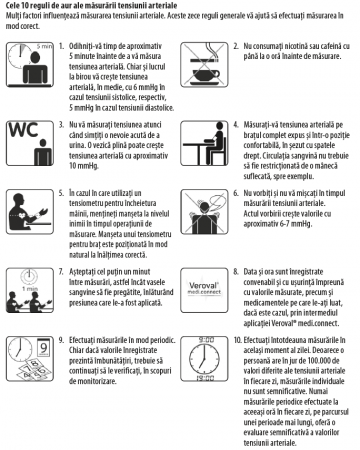 Cele 10 reguli de aur ale măsurării tensiunii arteriale
Mulți factori influențează măsurarea tensiunii arteriale. Aceste zece reguli generale vă ajută să efectuați măsurarea în mod corect.

5 min

1. Odihniți-vă timp de aproximativ 5 minute înainte de a vă măsura tensiunea arterială. Chiar și lucrul la birou vă crește tensiunea arterială, în medie, cu 6 mmHg în cazul tensiunii sistolice, respectiv, 5 mmHg în cazul tensiunii diastolice.

2. Nu consumați nicotină sau cafeină cu până la o oră înainte de măsurare.

WC

3. Nu vă măsurați tensiunea atunci când simțiți o nevoie acută de a urina. O vezică plină poate crește tensiunea arterială cu aproximativ 10 mmHg.

4. Măsurați-vă tensiunea arterială pe brațul complet expus și într-o poziție confortabilă, în șezut cu spatele drept. Circulația sangvină nu trebuie să fie restricționată de o mânecă suflecată, spre exemplu.

5. În cazul în care utilizați un tensiometru pentru încheietura mâinii, mențineți manșeta la nivelul inimii în timpul operațiunii de măsurare. Manșeta unui tensiometru pentru braț este poziționată în mod natural la înălțimea corectă.

6. Nu vorbiți și nu vă mișcați în timpul măsurării tensiunii arteriale. Actul vorbirii crește valorile cu aproximativ 6-7 mmHg.

1 min

7. Așteptați cel puțin un minut între măsurări, astfel încât vasele sangvine să fie pregătite, înlăturând presiunea care le-a fost aplicată.

Veroval® medi.connect

8. Data și ora sunt înregistrate convenabil și cu ușurință împreună cu valorile măsurate, precum și medicamentele pe care le-ați luat, dacă este cazul, prin intermediul aplicației Veroval® medi.connect.

9
7 8
4 5

9. Efectuați măsurările în mod periodic. Chiar dacă valorile înregistrate prezintă îmbunătățiri, trebuie să continuați să le verificați, în scopuri de monitorizare.

9:00
19:00

10. Efectuați întotdeauna măsurările în același moment al zilei. Deoarece o persoană are în jur de 100.000 de valori diferite ale tensiunii arteriale în fiecare zi, măsurările individuale nu sunt semnificative. Numai măsurările periodice efectuate la aceeași oră în fiecare zi, pe parcursul unei perioade mai lungi, oferă o evaluare semnificativă a valorilor tensiunii arteriale.