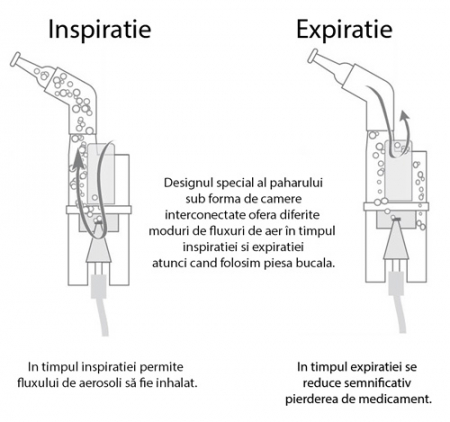 Inspiratie

Expiratie

Designul special al paharului sub forma de camere interconectate ofera diferite moduri de fluxuri de aer în timpul inspiratiei si expiratiei atunci cand folosim piesa bucala.

In timpul inspiratiei permite fluxului de aerosoli să fie inhalat.

In timpul expiratiei se reduce semnificativ pierderea de medicament.