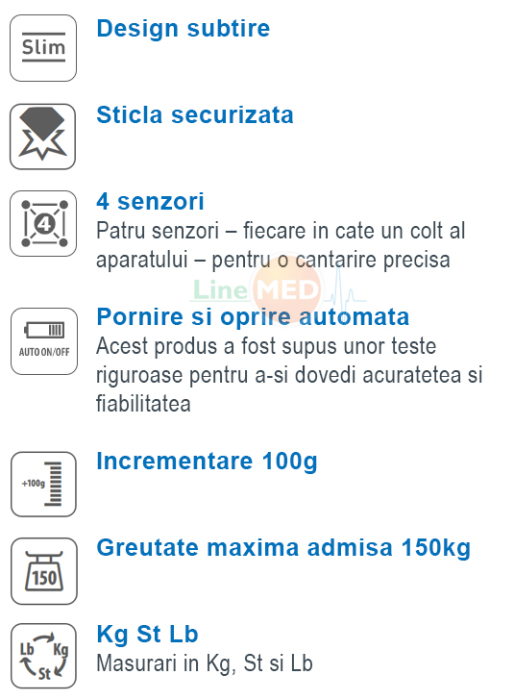 Slim

Design subtire

Sticla securizata

4

4 senzori

Patru senzori – fiecare in cate un colt al aparatului – pentru o cantarire precisa

AUTO ON/OFF

Pornire si oprire automata

Acest produs a fost supus unor teste riguroase pentru a-si dovedi acuratetea si fiabilitatea

+100g

Incrementare 100g

150

Greutate maxima admisa 150kg

Lb Kg St

Kg St Lb

Masurari in Kg, St si Lb

LineMED