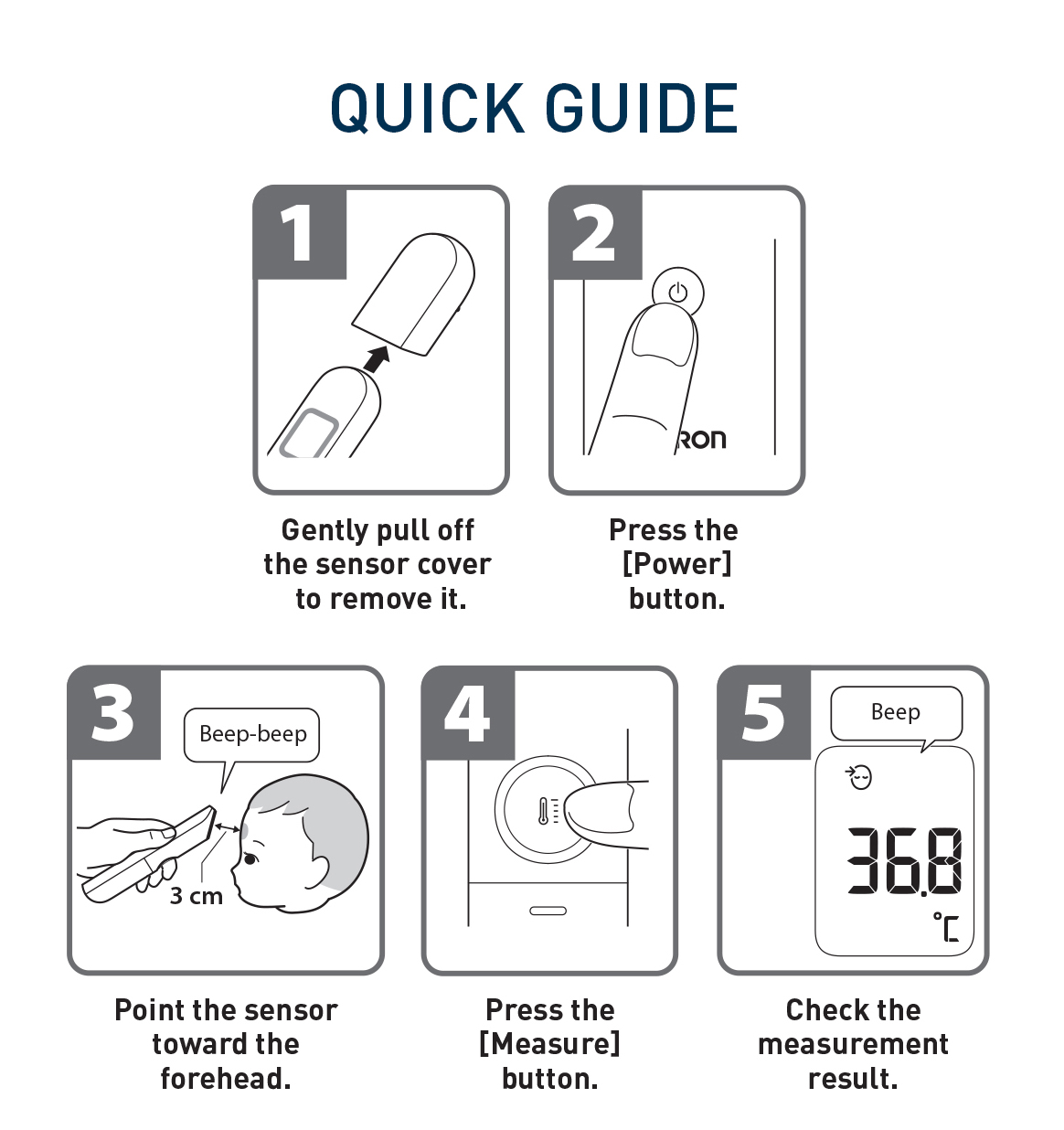 QUICK GUIDE

1

Gently pull off the sensor cover to remove it.

2

RON

Press the [Power] button.

3

Beep-beep

3 cm

Point the sensor toward the forehead.

4

Press the [Measure] button.

5

Beep

36.8

°C

Check the measurement result.