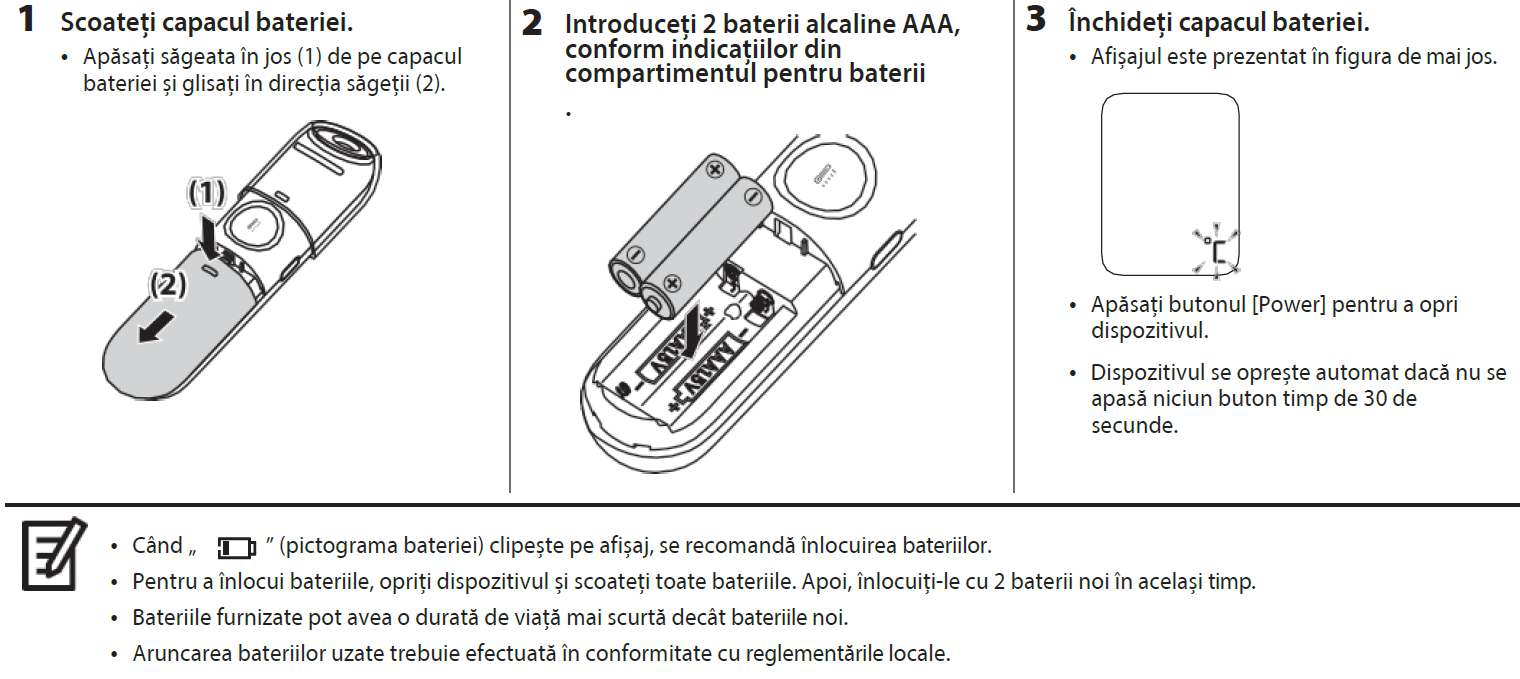 1 Scoateți capacul bateriei.

• Apăsați săgeata în jos (1) de pe capacul bateriei și glisați în direcția săgeții (2).

(1)

(2)

2 Introduceți 2 baterii alcaline AAA, conform indicațiilor din compartimentul pentru baterii

.

3 Închideți capacul bateriei.

• Afișajul este prezentat în figura de mai jos.

°C

• Apăsați butonul [Power] pentru a opri dispozitivul.

• Dispozitivul se oprește automat dacă nu se apasă niciun buton timp de 30 de secunde.

• Când „ ” (pictograma bateriei) clipește pe afișaj, se recomandă înlocuirea bateriilor.

• Pentru a înlocui bateriile, opriți dispozitivul și scoateți toate bateriile. Apoi, înlocuiți-le cu 2 baterii noi în același timp.

• Bateriile furnizate pot avea o durată de viață mai scurtă decât bateriile noi.

• Aruncarea bateriilor uzate trebuie efectuată în conformitate cu reglementările locale.