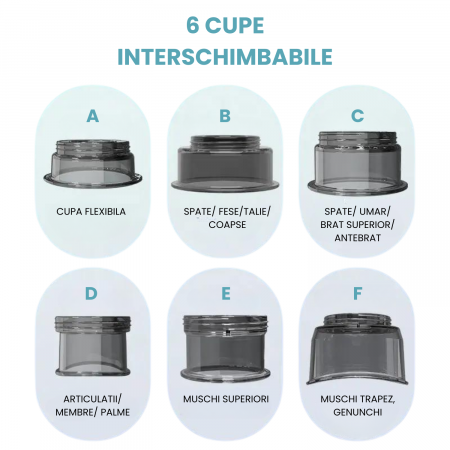 6 CUPE
INTERSCHIMBABILE

A

CUPA FLEXIBILA

B

SPATE/ FESE/TALIE/ COAPSE

C

SPATE/ UMAR/ BRAT SUPERIOR/ ANTEBRAT

D

ARTICULATII/ MEMBRE/ PALME

E

MUSCHI SUPERIORI

F

MUSCHI TRAPEZ, GENUNCHI