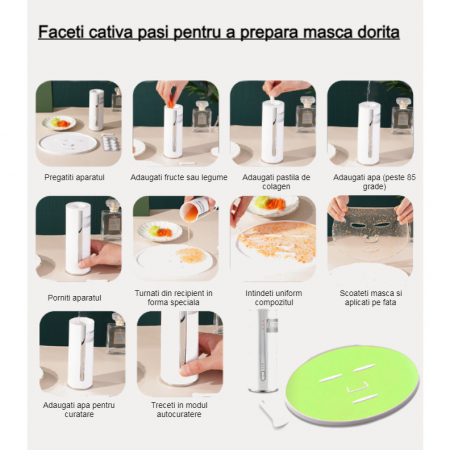 Faceti cativa pasi pentru a prepara masca dorita

Pregatiti aparatul

Adaugati fructe sau legume

Adaugati pastila de colagen

Adaugati apa (peste 85 grade)

Porniti aparatul

Turnati din recipient in forma speciala

Intindeti uniform compozitul

Scoateti masca si aplicati pe fata

Adaugati apa pentru curatare

Treceti in modul autocuratere