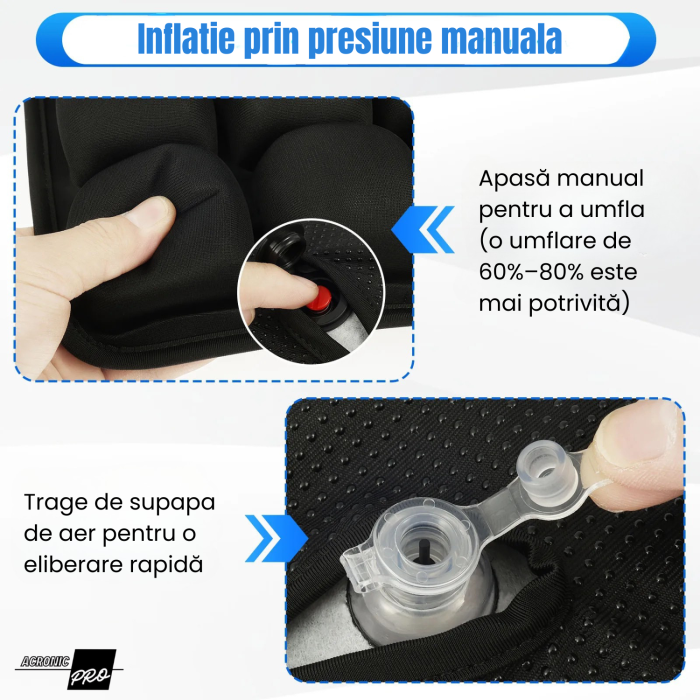 Inflatie prin presiune manuala

Apasă manual pentru a umfla (o umflare de 60%–80% este mai potrivită)

Trage de supapa de aer pentru o eliberare rapidă

ACRONIC PRO