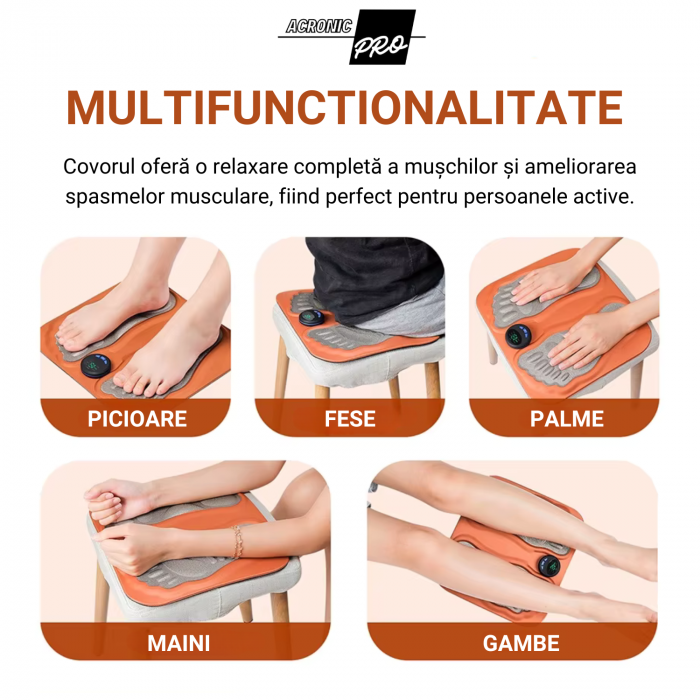 ACRONIC PRO

MULTIFUNCTIONALITATE

Covorul oferă o relaxare completă a mușchilor și ameliorarea spasmelor musculare, fiind perfect pentru persoanele active.

PICIOARE

FESE

PALME

MAINI

GAMBE