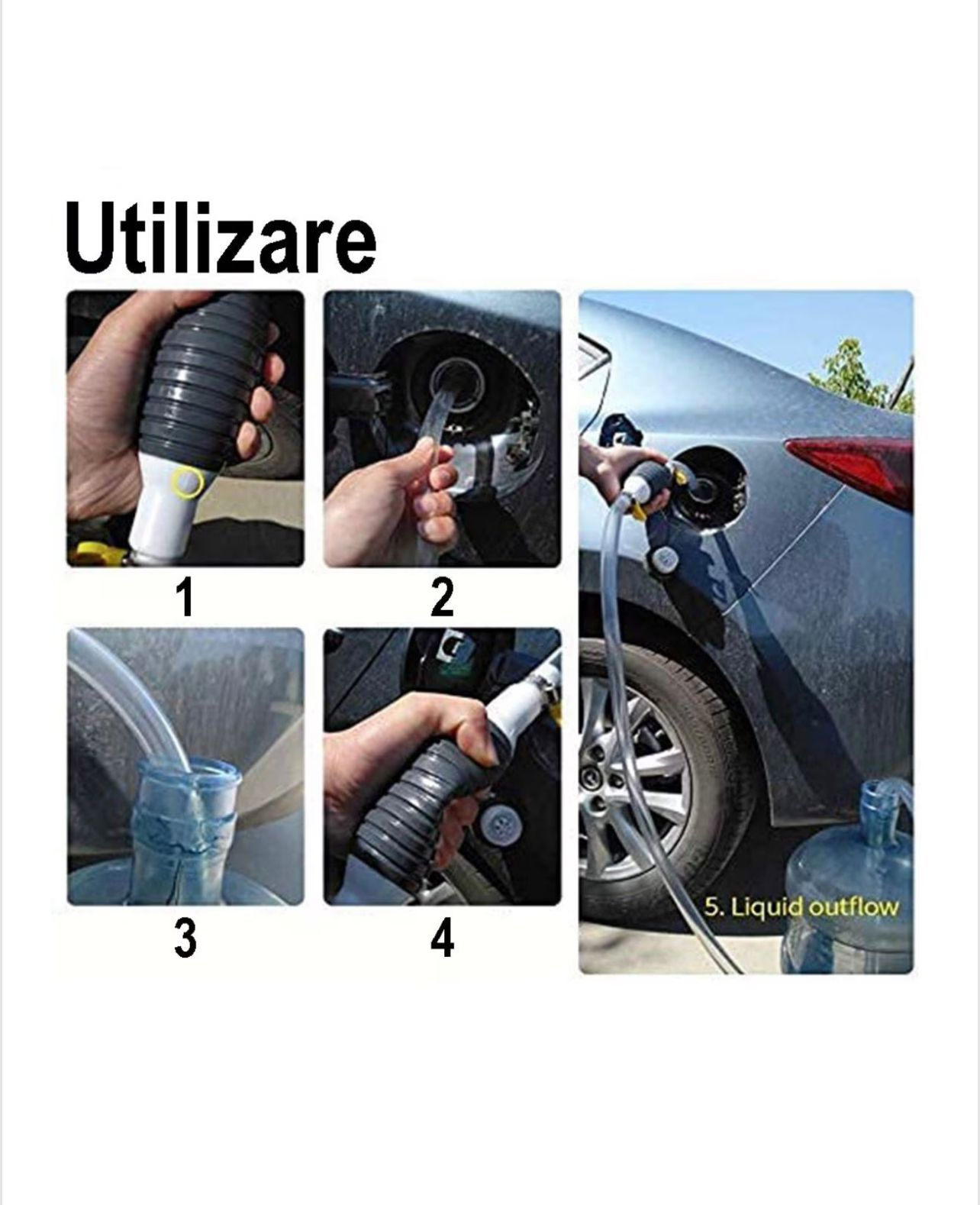 Utilizare

1

2

3

4

5. Liquid outflow