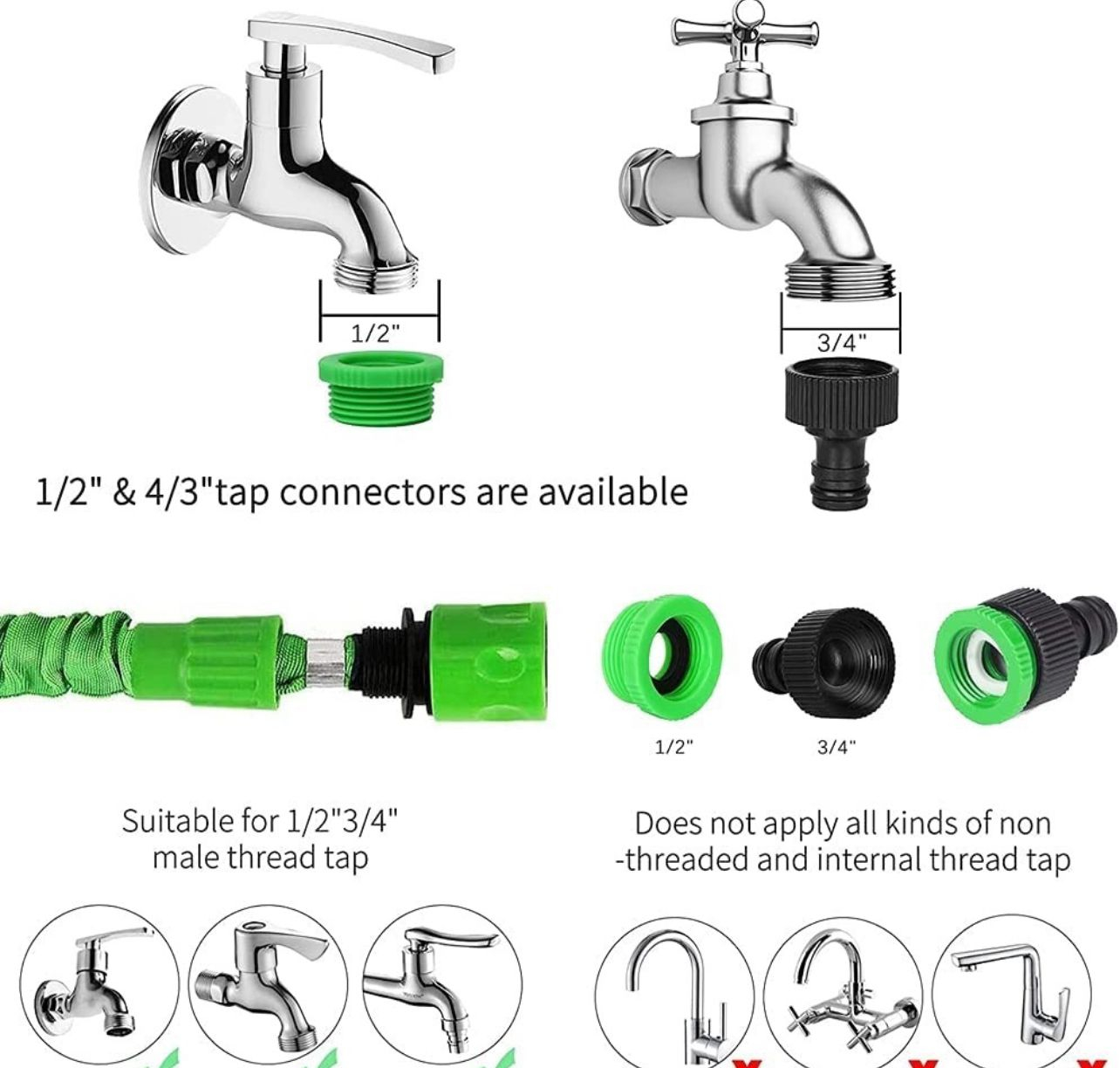 1/2"

3/4"

1/2" & 4/3"tap connectors are available

1/2"

3/4"

Suitable for 1/2"3/4" male thread tap

Does not apply all kinds of non -threaded and internal thread tap