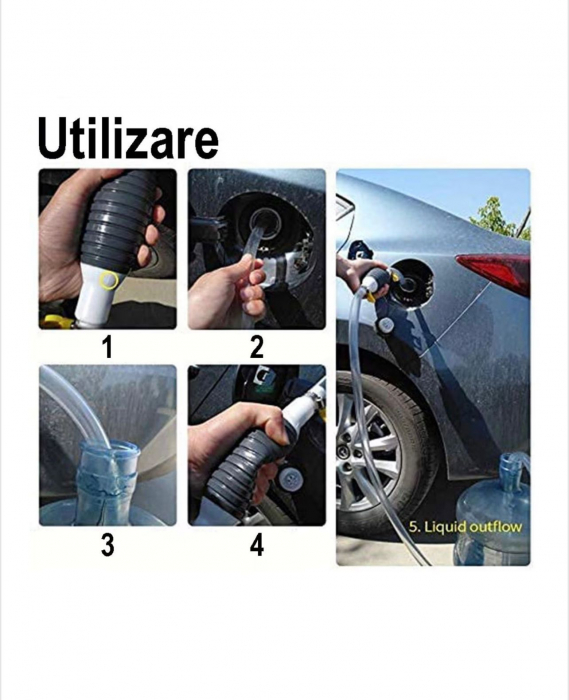 Utilizare

1

2

3

4

5. Liquid outflow