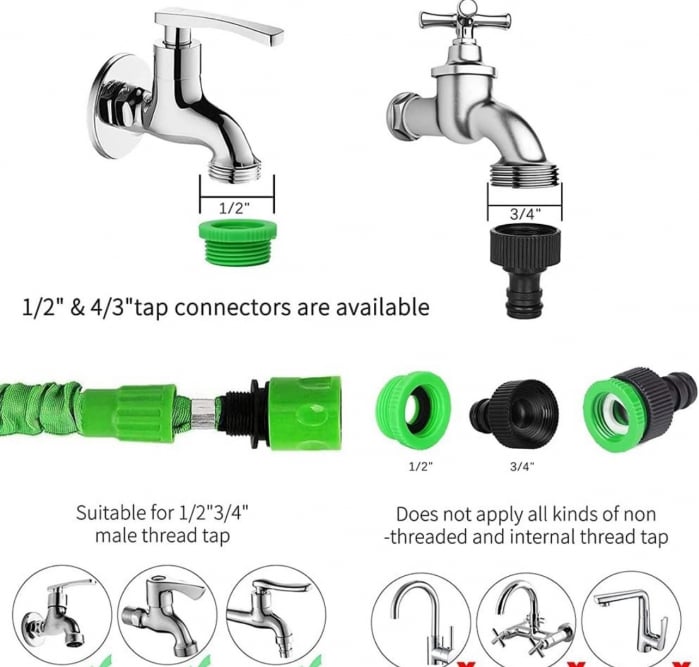 1/2"

3/4"

1/2" & 4/3"tap connectors are available

1/2"

3/4"

Suitable for 1/2"3/4" male thread tap

Does not apply all kinds of non -threaded and internal thread tap