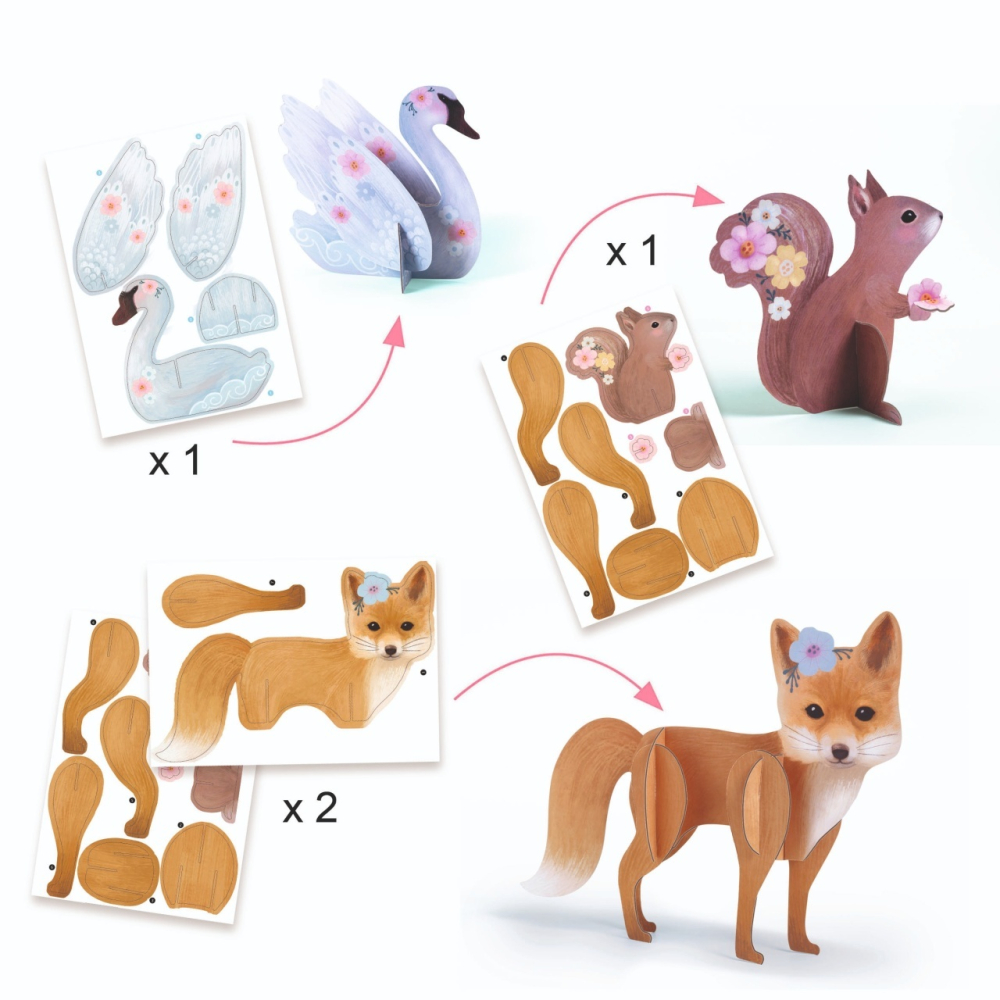 x 1

x 1

x 2