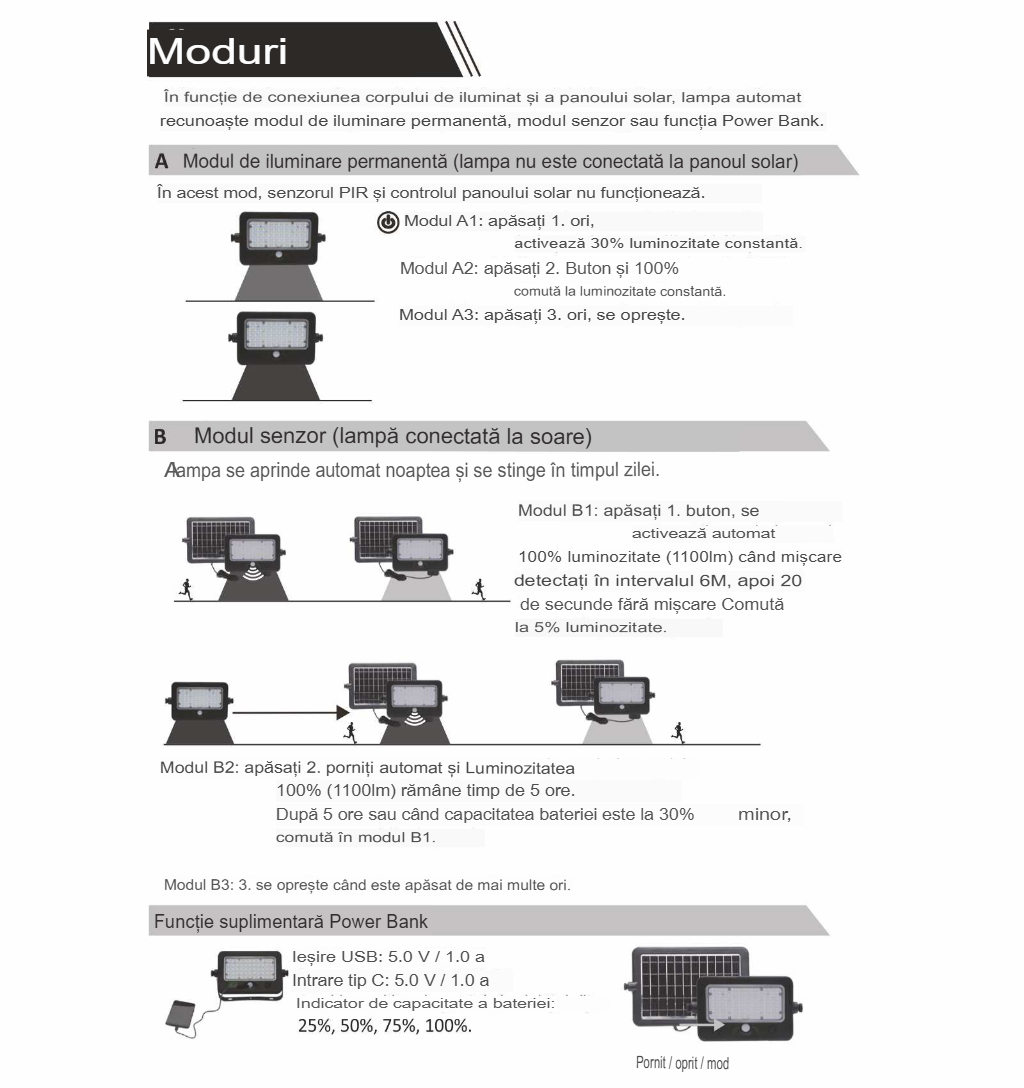 Moduri

În funcție de conexiunea corpului de iluminat și a panoului solar, lampa automat recunoaște modul de iluminare permanentă, modul senzor sau funcția Power Bank.

A Modul de iluminare permanentă (lampa nu este conectată la panoul solar)

În acest mod, senzorul PIR și controlul panoului solar nu funcționează.

Modul A1: apăsați 1. ori, activează 30% luminozitate constantă.

Modul A2: apăsați 2. Buton și 100% comută la luminozitate constantă.

Modul A3: apăsați 3. ori, se oprește.

B Modul senzor (lampă conectată la soare)

Aampa se aprinde automat noaptea și se stinge în timpul zilei.

Modul B1: apăsați 1. buton, se activează automat 100% luminozitate (1100lm) când mișcare detectați în intervalul 6M, apoi 20 de secunde fără mișcare Comută la 5% luminozitate.

Modul B2: apăsați 2. porniți automat și Luminozitatea 100% (1100lm) rămâne timp de 5 ore. După 5 ore sau când capacitatea bateriei este la 30% minor, comută în modul B1.

Modul B3: 3. se oprește când este apăsat de mai multe ori.

Funcție suplimentară Power Bank

Ieșire USB: 5.0 V / 1.0 a
Intrare tip C: 5.0 V / 1.0 a
Indicator de capacitate a bateriei:
25%, 50%, 75%, 100%.

Pornit / oprit / mod