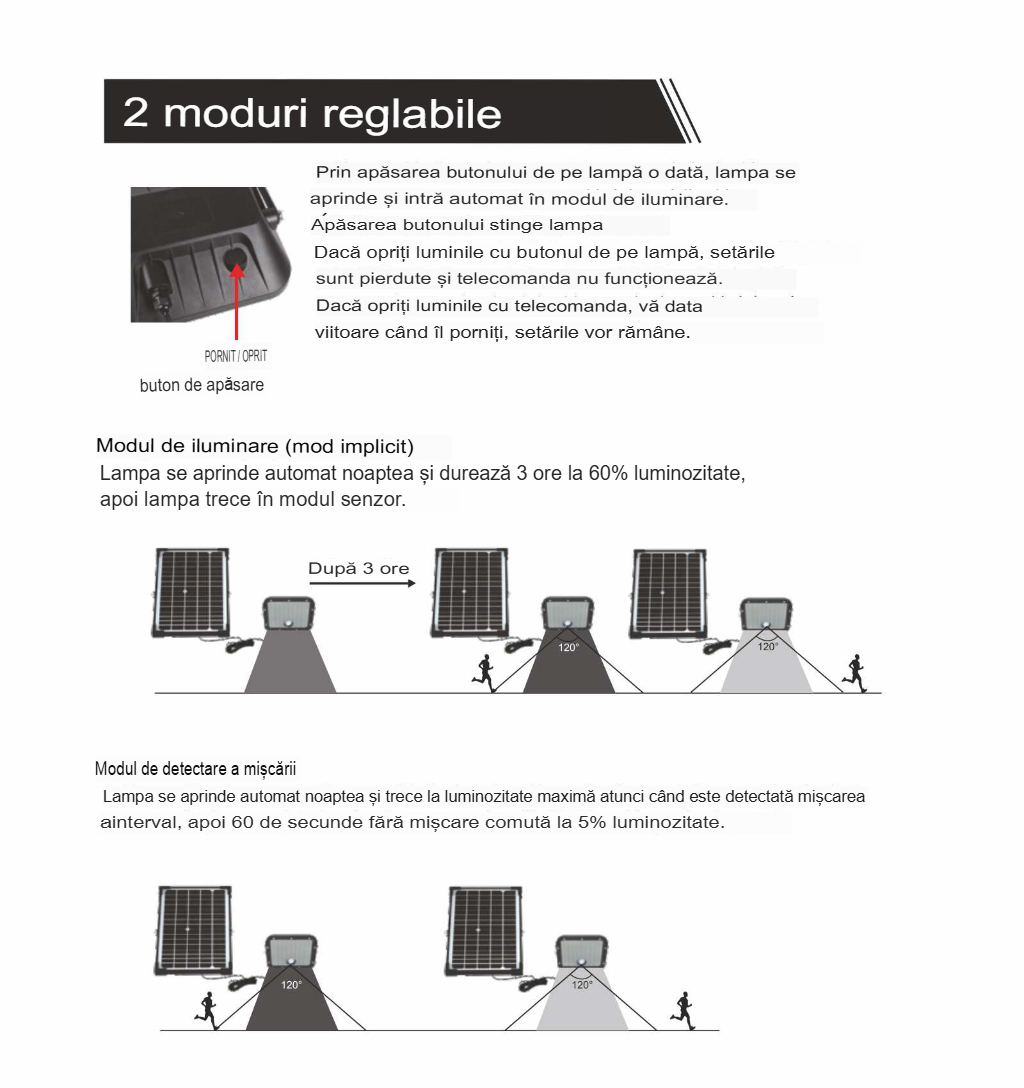 2 moduri reglabile

Prin apăsarea butonului de pe lampă o dată, lampa se aprinde și intră automat în modul de iluminare.
Apăsarea butonului stinge lampa
Dacă opriți luminile cu butonul de pe lampă, setările sunt pierdute și telecomanda nu funcționează.
Dacă opriți luminile cu telecomanda, vă data viitoare când îl porniți, setările vor rămâne.

PORNIT / OPRIT
buton de apăsare

Modul de iluminare (mod implicit)
Lampa se aprinde automat noaptea și durează 3 ore la 60% luminozitate, apoi lampa trece în modul senzor.

După 3 ore

120°

120°

Modul de detectare a mișcării
Lampa se aprinde automat noaptea și trece la luminozitate maximă atunci când este detectată mișcarea ainterval, apoi 60 de secunde fără mișcare comută la 5% luminozitate.

120°

120°