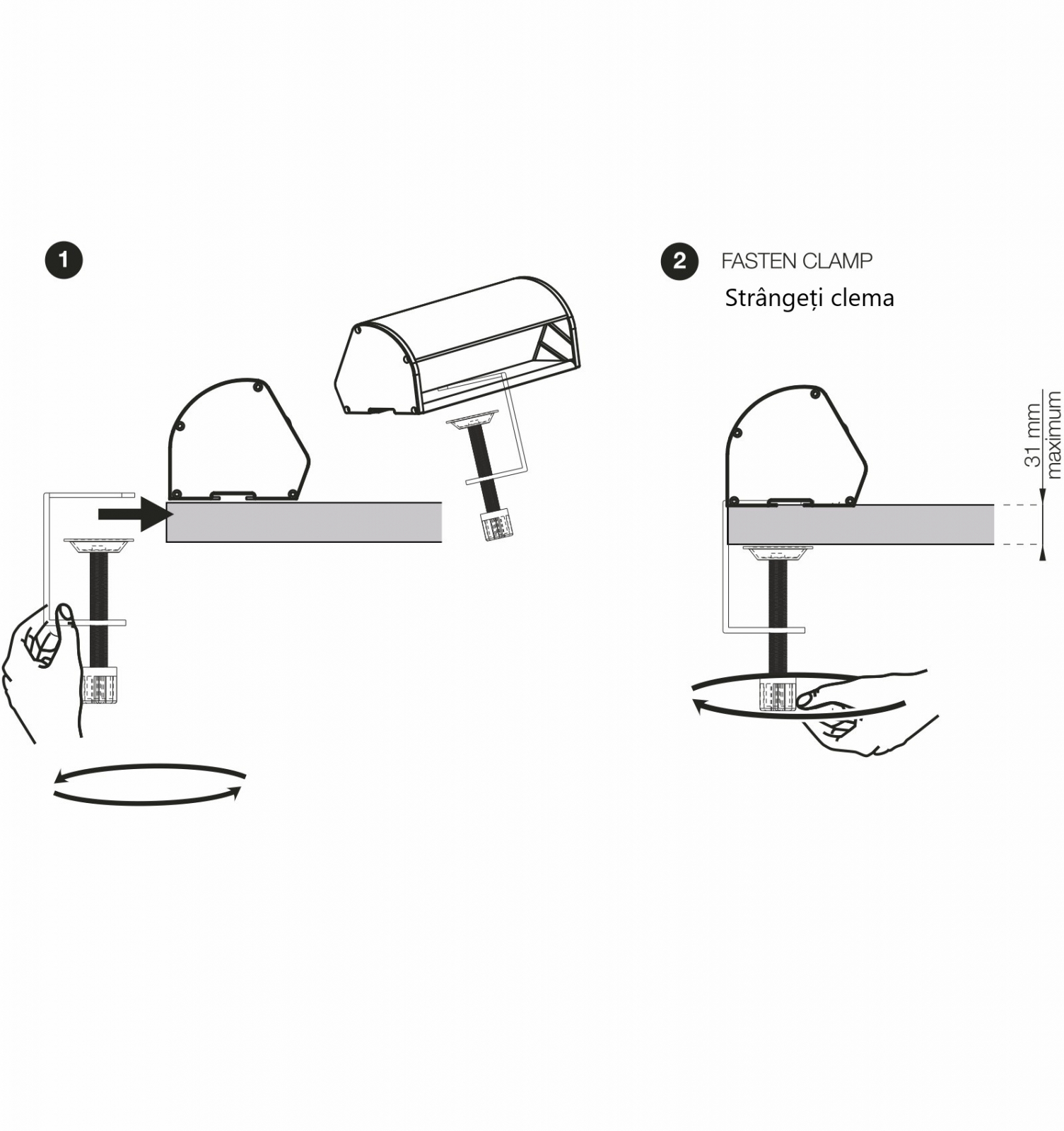 1

2 FASTEN CLAMP
Strângeți clema

31 mm
maximum