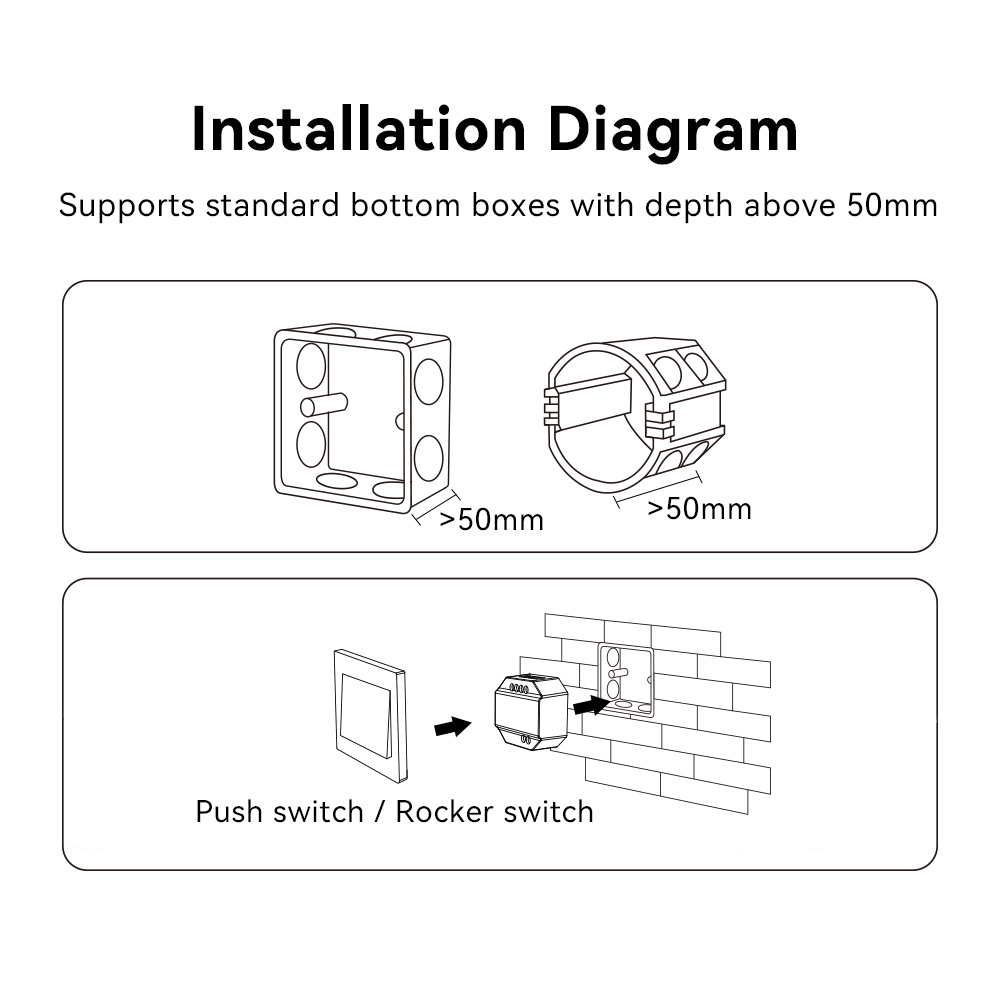 Installation Diagram

Supports standard bottom boxes with depth above 50mm

>50mm

>50mm

Push switch / Rocker switch