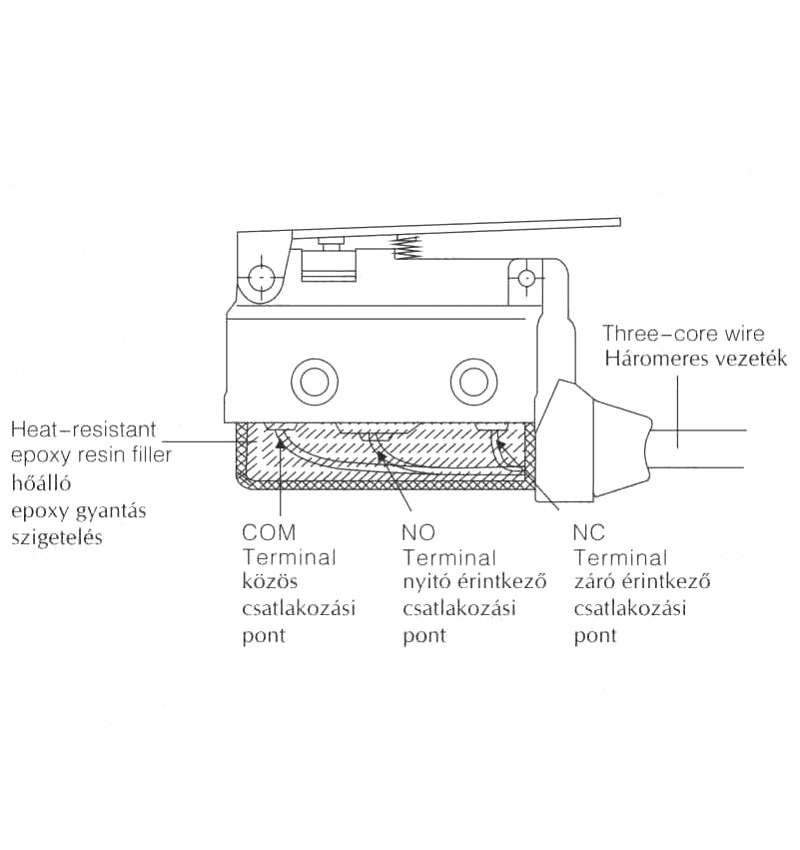 Three-core wire
Háromeres vezeték

Heat-resistant
epoxy resin filler
hőálló
epoxy gyantás
szigetelés

COM
Terminal
közös
csatlakozási
pont

NO
Terminal
nyitó érintkező
csatlakozási
pont

NC
Terminal
záró érintkező
csatlakozási
pont