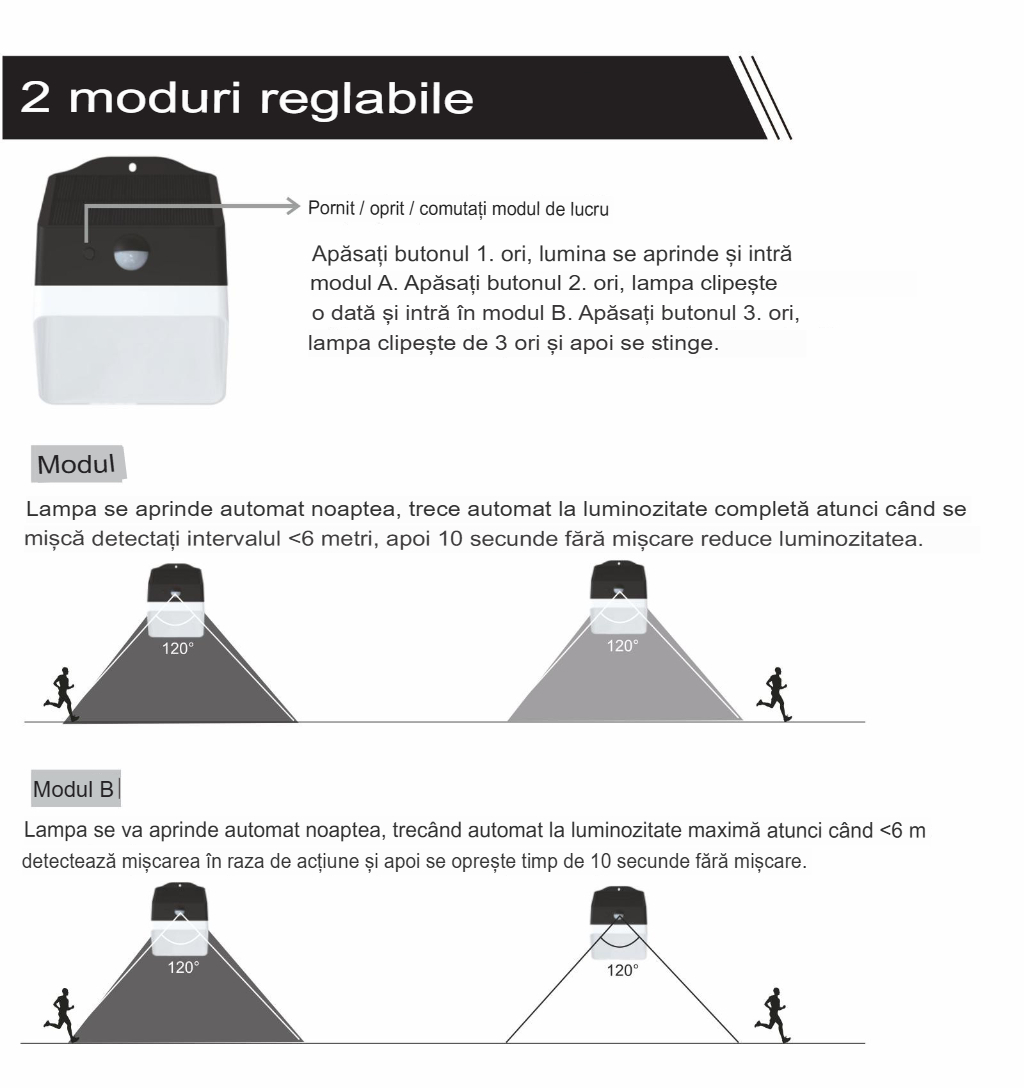 2 moduri reglabile

Pornit / oprit / comutați modul de lucru

Apăsați butonul 1. ori, lumina se aprinde și intră modul A. Apăsați butonul 2. ori, lampa clipește o dată și intră în modul B. Apăsați butonul 3. ori, lampa clipește de 3 ori și apoi se stinge.

Modul

Lampa se aprinde automat noaptea, trece automat la luminozitate completă atunci când se mișcă detectați intervalul <6 metri, apoi 10 secunde fără mișcare reduce luminozitatea.

120°

120°

Modul B

Lampa se va aprinde automat noaptea, trecând automat la luminozitate maximă atunci când <6 m detectează mișcarea în raza de acțiune și apoi se oprește timp de 10 secunde fără mișcare.

120°

120°