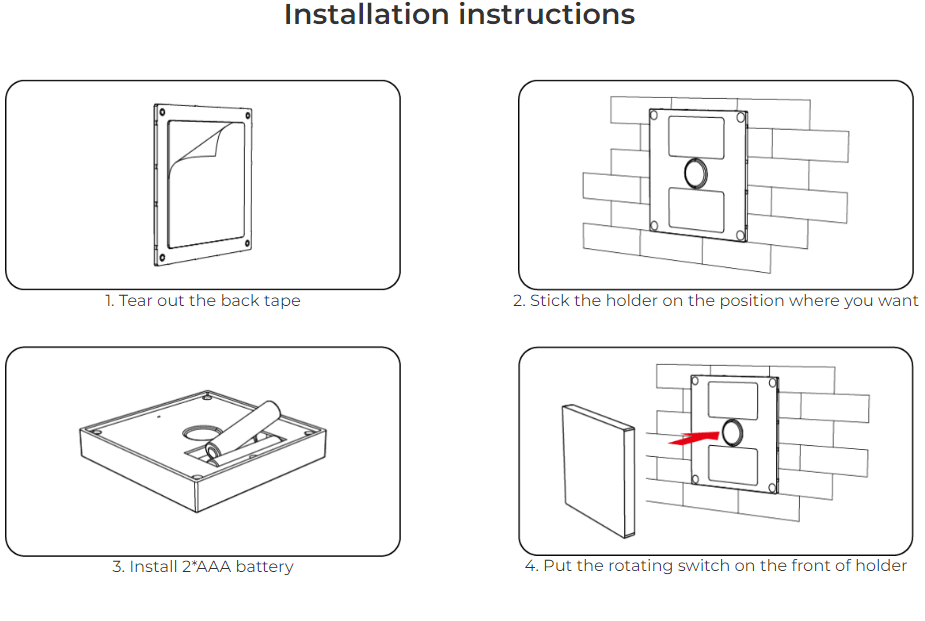 Installation instructions

1. Tear out the back tape

2. Stick the holder on the position where you want

3. Install 2*AAA battery

4. Put the rotating switch on the front of holder