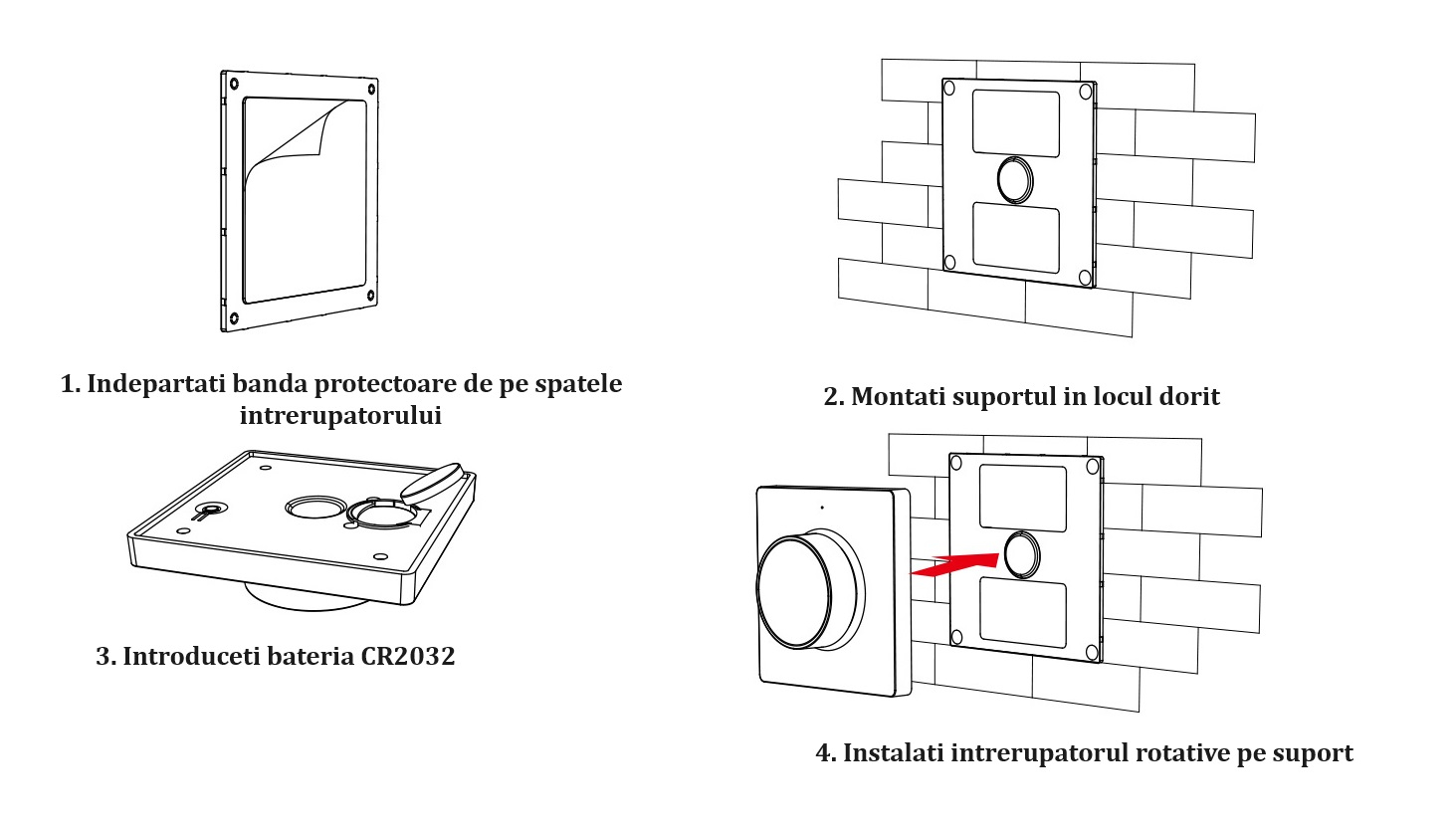 1. Indepartati banda protectoare de pe spatele intrerupatorului

2. Montati suportul in locul dorit

3. Introduceti bateria CR2032

4. Instalati intrerupatorul rotative pe suport