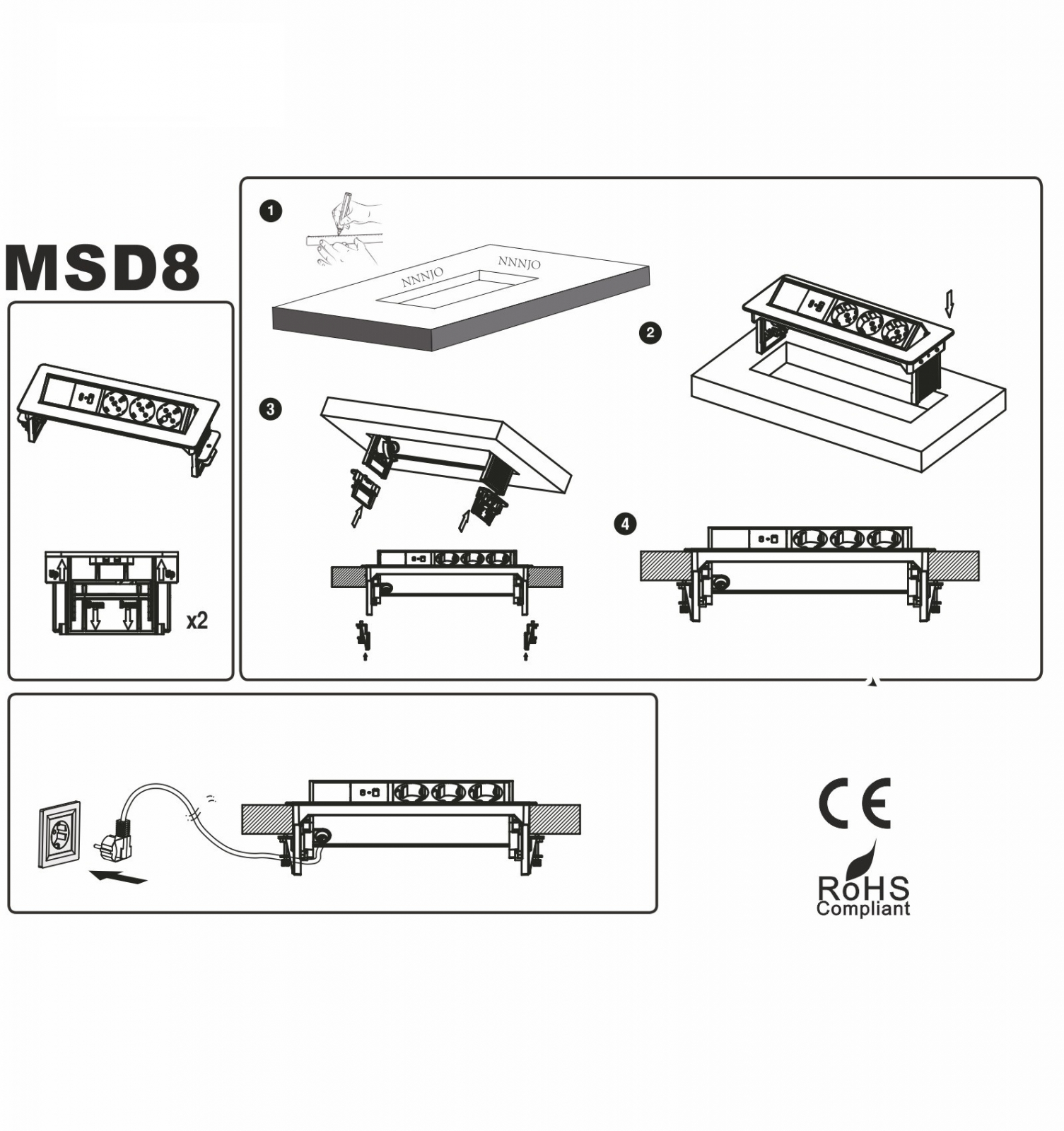 MSD8

x2

1

NNNJO NNNJO

2

3

4

CE

RoHS
Compliant