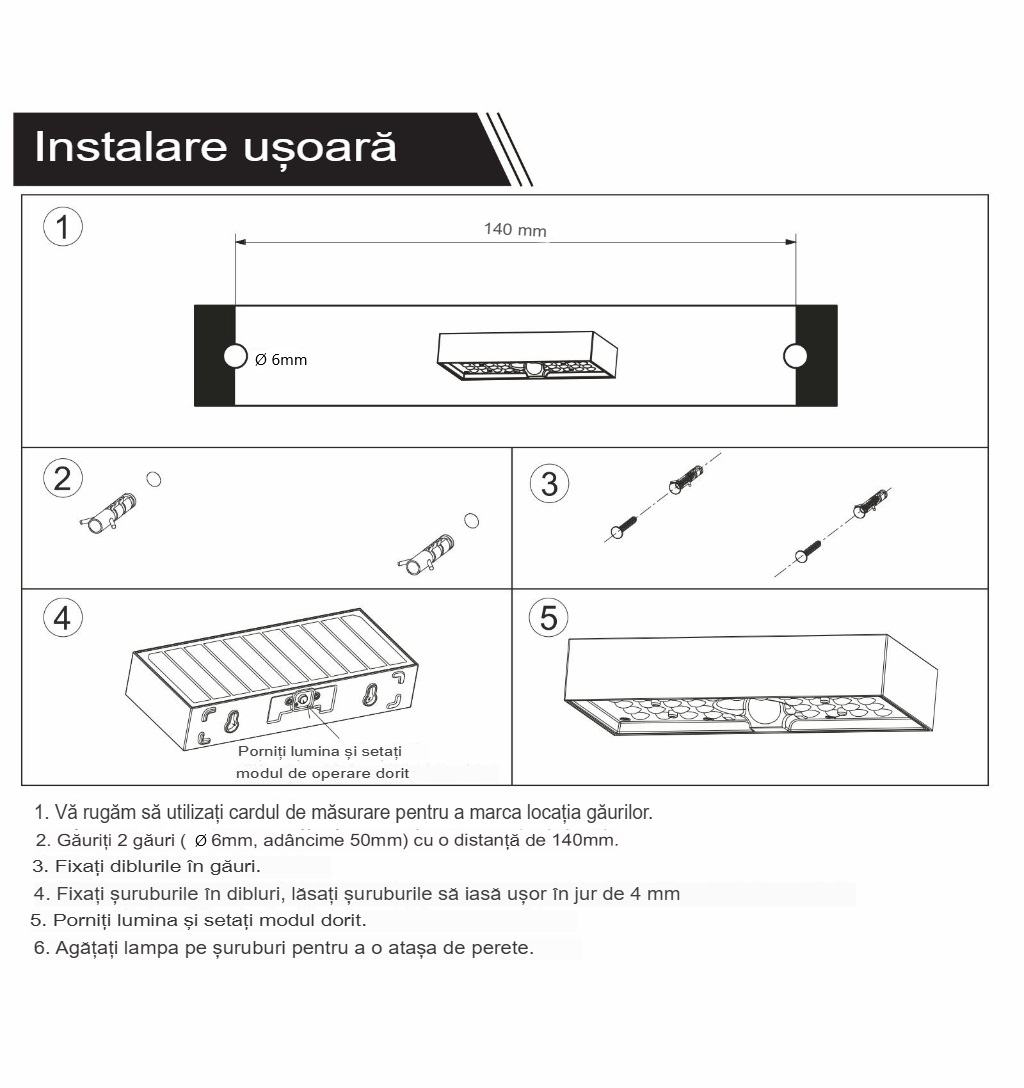 Instalare ușoară

1

140 mm

Ø 6mm

2

3

4

Porniți lumina și setați modul de operare dorit

5

1. Vă rugăm să utilizați cardul de măsurare pentru a marca locația găurilor.
2. Găuriți 2 găuri ( Ø 6mm, adâncime 50mm) cu o distanță de 140mm.
3. Fixați diblurile în găuri.
4. Fixați șuruburile în dibluri, lăsați șuruburile să iasă ușor în jur de 4 mm
5. Porniți lumina și setați modul dorit.
6. Agățați lampa pe șuruburi pentru a o atașa de perete.