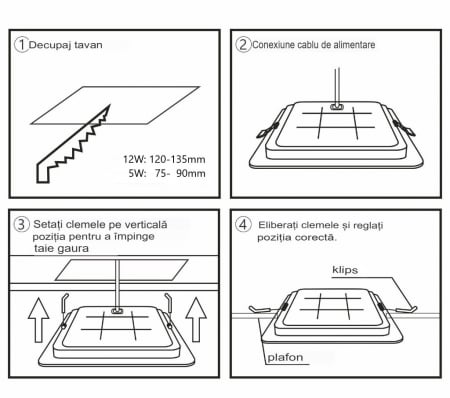 1 Decupaj tavan

12W: 120-135mm
5W: 75- 90mm

2 Conexiune cablu de alimentare

3 Setați clemele pe verticală poziția pentru a împinge taie gaura

4 Eliberați clemele și reglați poziția corectă.

klips

plafon