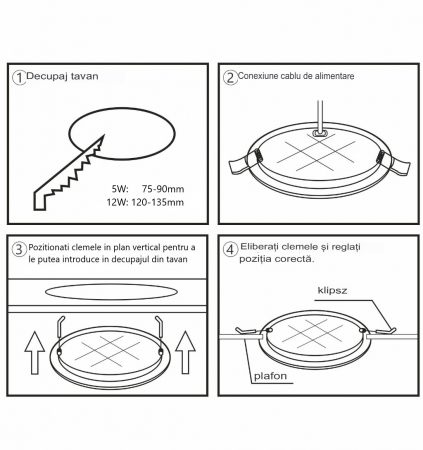 1 Decupaj tavan

5W: 75-90mm
12W: 120-135mm

2 Conexiune cablu de alimentare

3 Pozitionati clemele in plan vertical pentru a le putea introduce in decupajul din tavan

4 Eliberați clemele și reglați poziția corectă.

klipsz

plafon