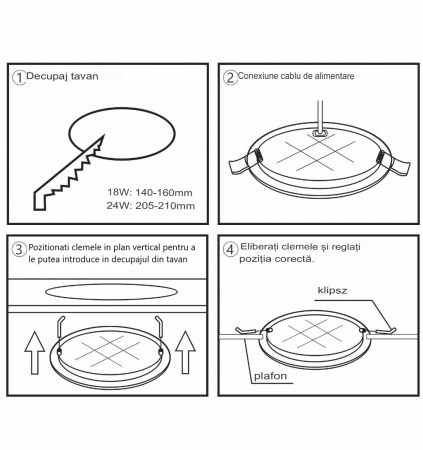 1 Decupaj tavan

18W: 140-160mm
24W: 205-210mm

2 Conexiune cablu de alimentare

3 Pozitionati clemele in plan vertical pentru a le putea introduce in decupajul din tavan

4 Eliberați clemele și reglați poziția corectă.

klipsz

plafon