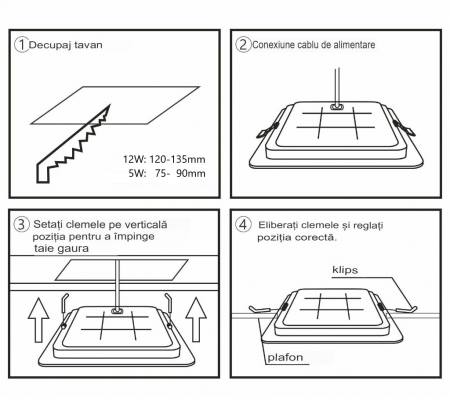 1 Decupaj tavan

12W: 120-135mm
5W: 75- 90mm

2 Conexiune cablu de alimentare

3 Setați clemele pe verticală poziția pentru a împinge taie gaura

4 Eliberați clemele și reglați poziția corectă.

klips

plafon