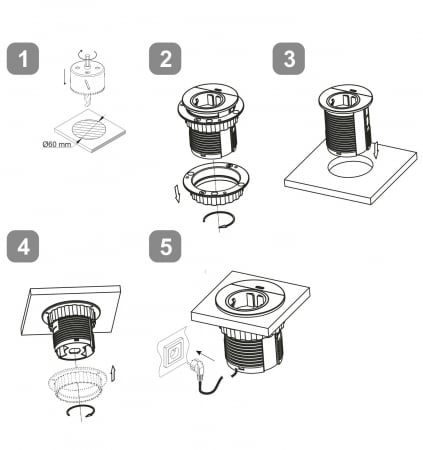 1

Ø60 mm

2

3

4

5