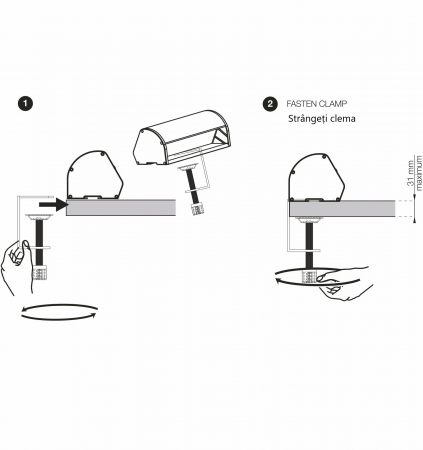 1

2 FASTEN CLAMP
Strângeți clema

31 mm
maximum