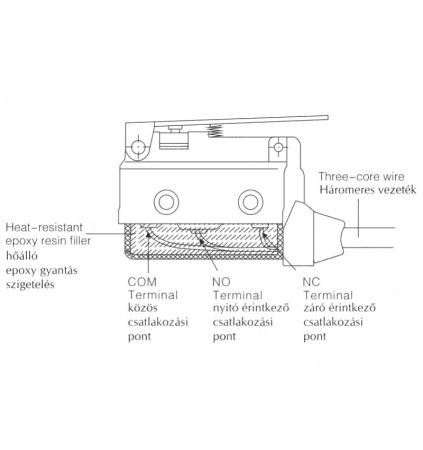 Three-core wire
Háromeres vezeték

Heat-resistant
epoxy resin filler
hőálló
epoxy gyantás
szigetelés

COM
Terminal
közös
csatlakozási
pont

NO
Terminal
nyitó érintkező
csatlakozási
pont

NC
Terminal
záró érintkező
csatlakozási
pont