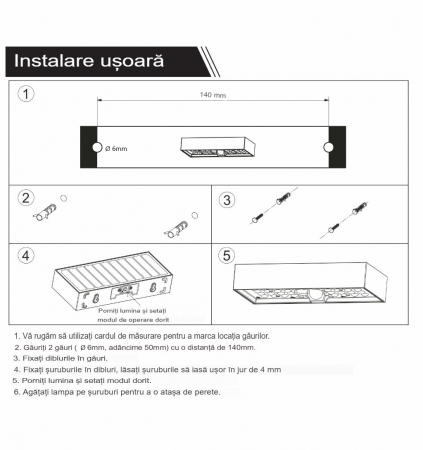 Instalare ușoară

1

140 mm

Ø 6mm

2

3

4

Porniți lumina și setați modul de operare dorit

5

1. Vă rugăm să utilizați cardul de măsurare pentru a marca locația găurilor.
2. Găuriți 2 găuri ( Ø 6mm, adâncime 50mm) cu o distanță de 140mm.
3. Fixați diblurile în găuri.
4. Fixați șuruburile în dibluri, lăsați șuruburile să iasă ușor în jur de 4 mm
5. Porniți lumina și setați modul dorit.
6. Agățați lampa pe șuruburi pentru a o atașa de perete.